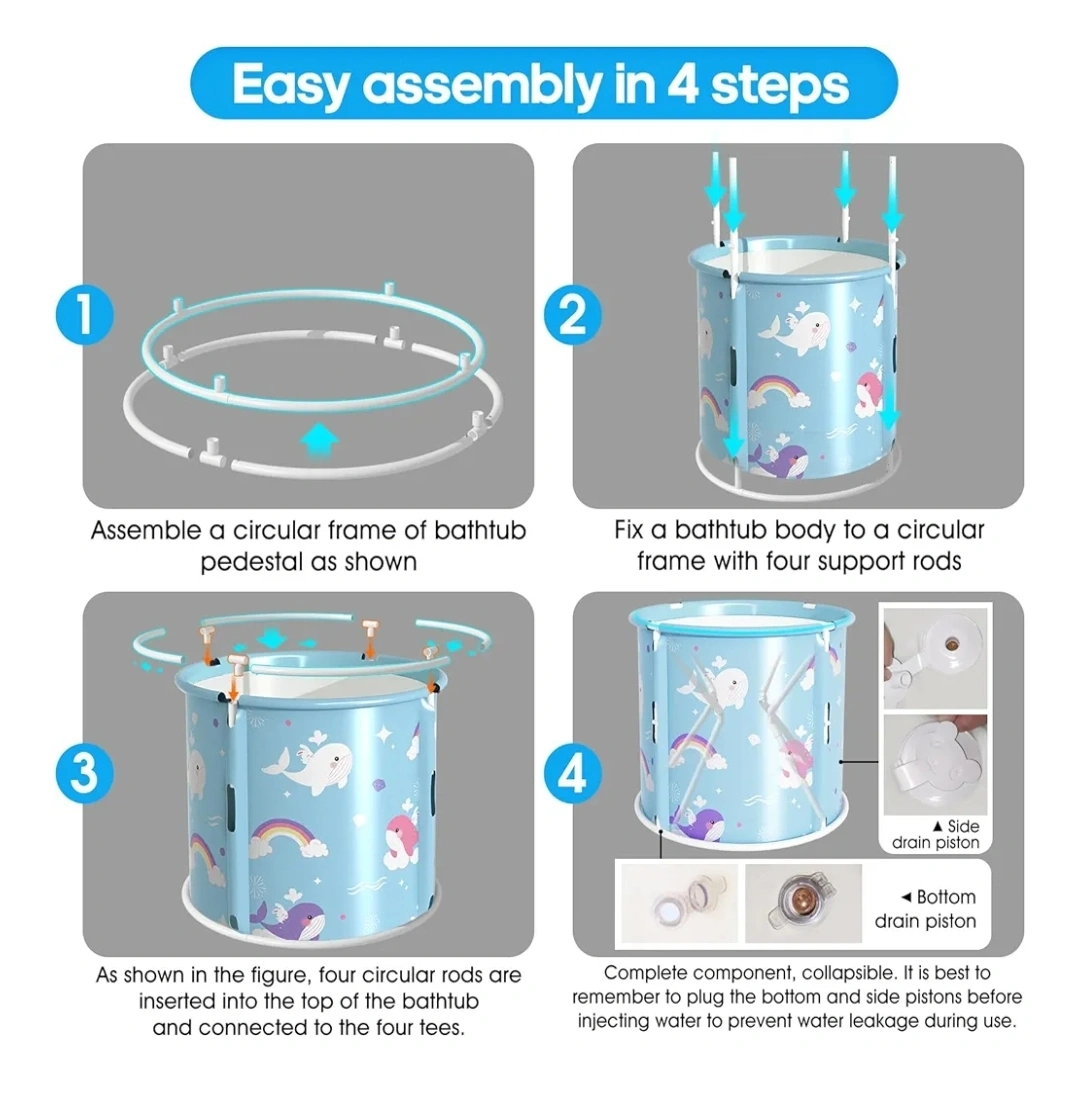 Easy assembly in 4 steps

1

Assemble a circular frame of bathtub pedestal as shown

2

Fix a bathtub body to a circular frame with four support rods

3

As shown in the figure, four circular rods are inserted into the top of the bathtub and connected to the four tees.

4

▲ Side drain piston

◄ Bottom drain piston

Complete component, collapsible. It is best to remember to plug the bottom and side pistons before injecting water to prevent water leakage during use.