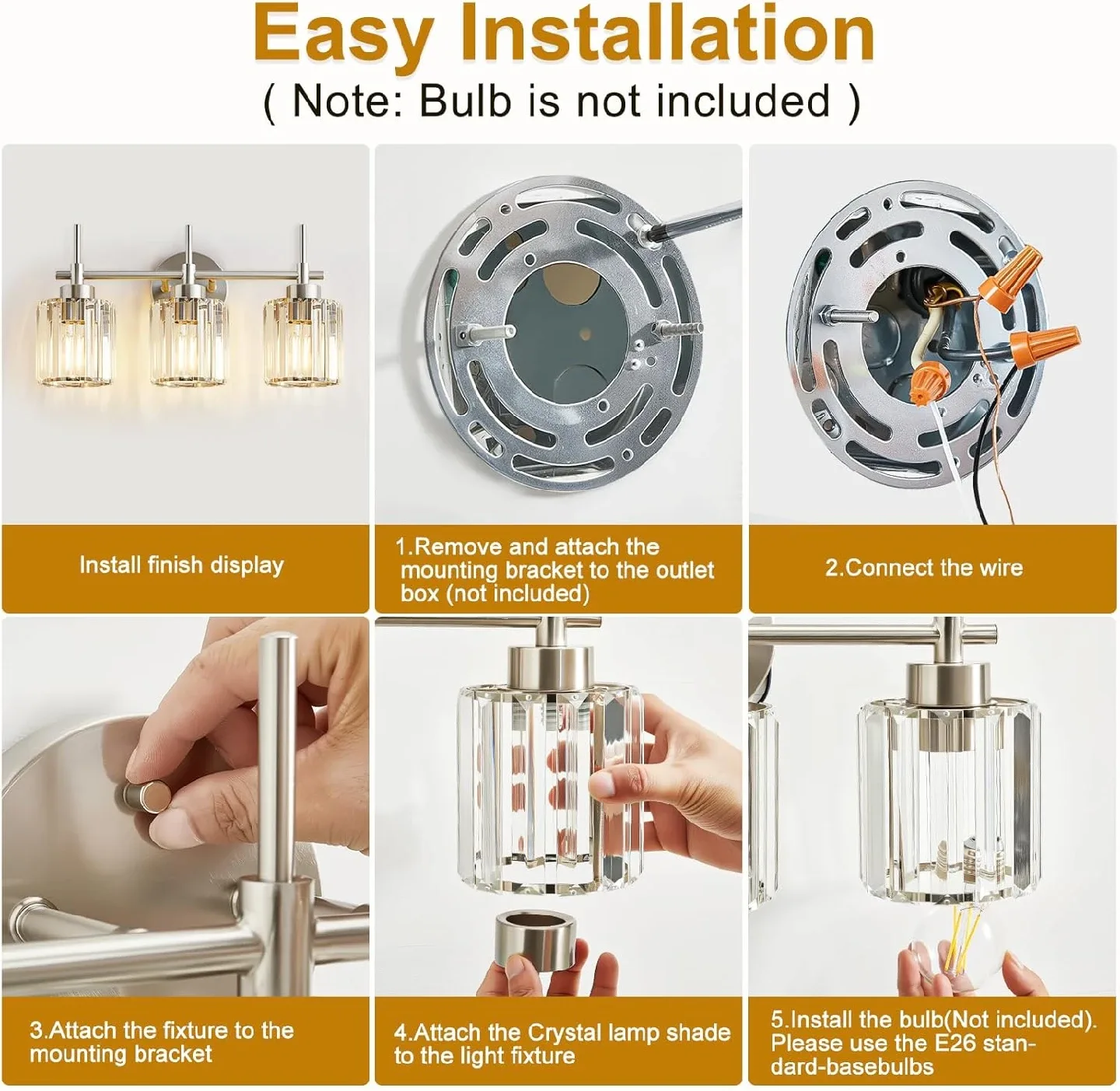 Easy Installation
( Note: Bulb is not included )

Install finish display

1.Remove and attach the mounting bracket to the outlet box (not included)

2.Connect the wire

3.Attach the fixture to the mounting bracket

4.Attach the Crystal lamp shade to the light fixture

5.Install the bulb(Not included). Please use the E26 standard-basebulbs