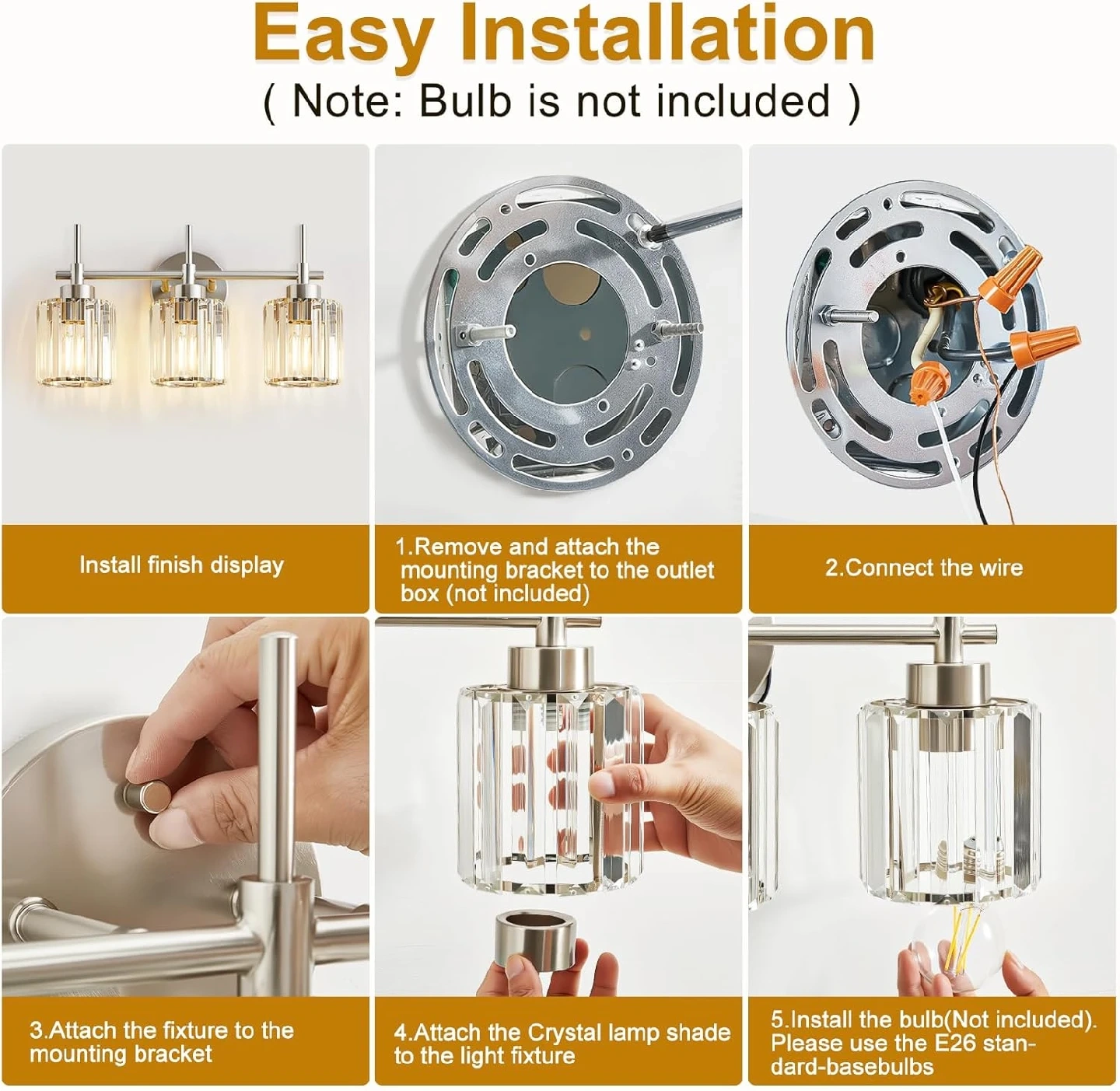 Easy Installation
( Note: Bulb is not included )

Install finish display

1.Remove and attach the mounting bracket to the outlet box (not included)

2.Connect the wire

3.Attach the fixture to the mounting bracket

4.Attach the Crystal lamp shade to the light fixture

5.Install the bulb(Not included). Please use the E26 standard-basebulbs