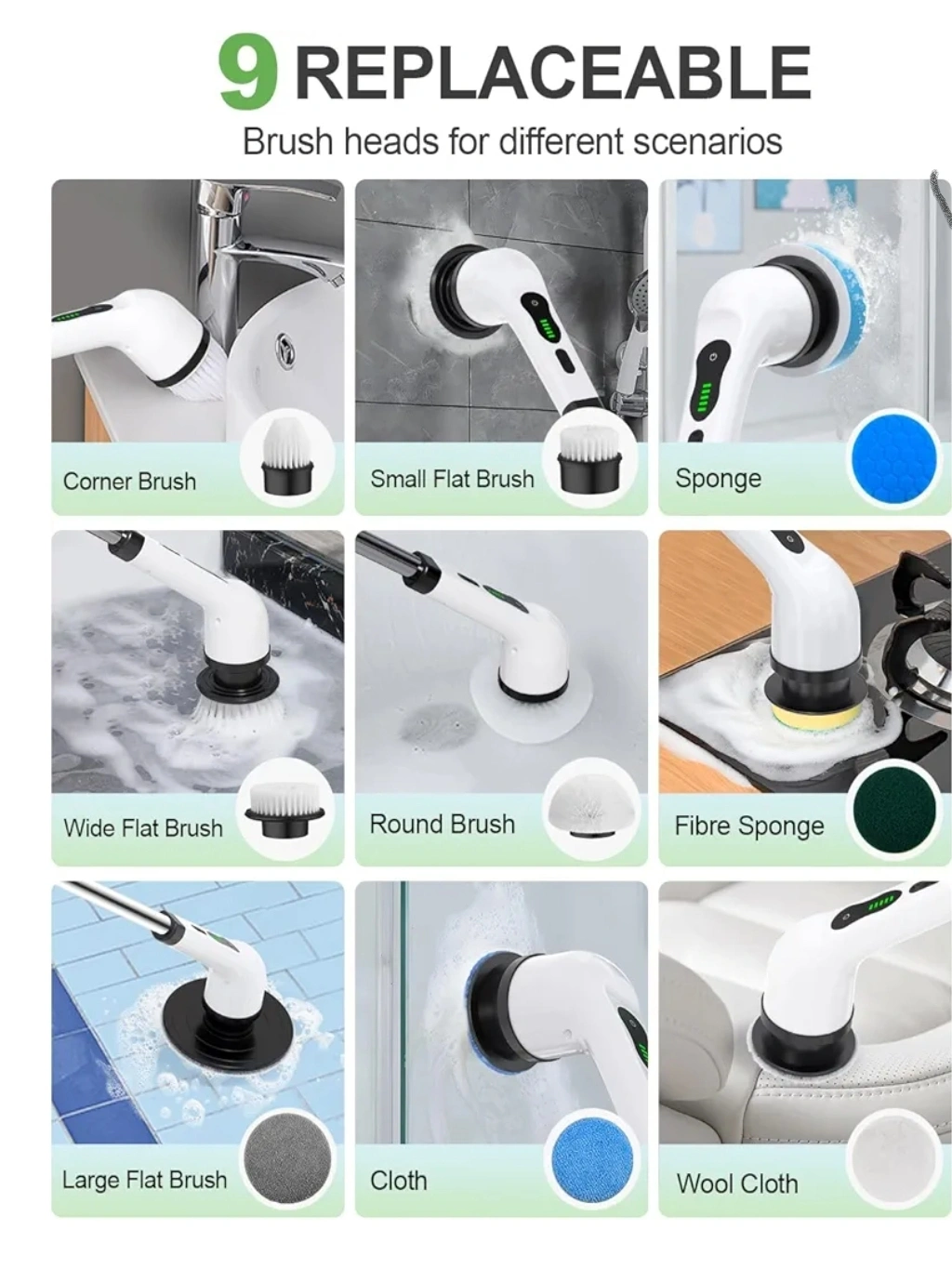 9 REPLACEABLE
Brush heads for different scenarios

Corner Brush

Small Flat Brush

Sponge

Wide Flat Brush

Round Brush

Fibre Sponge

Large Flat Brush

Cloth

Wool Cloth