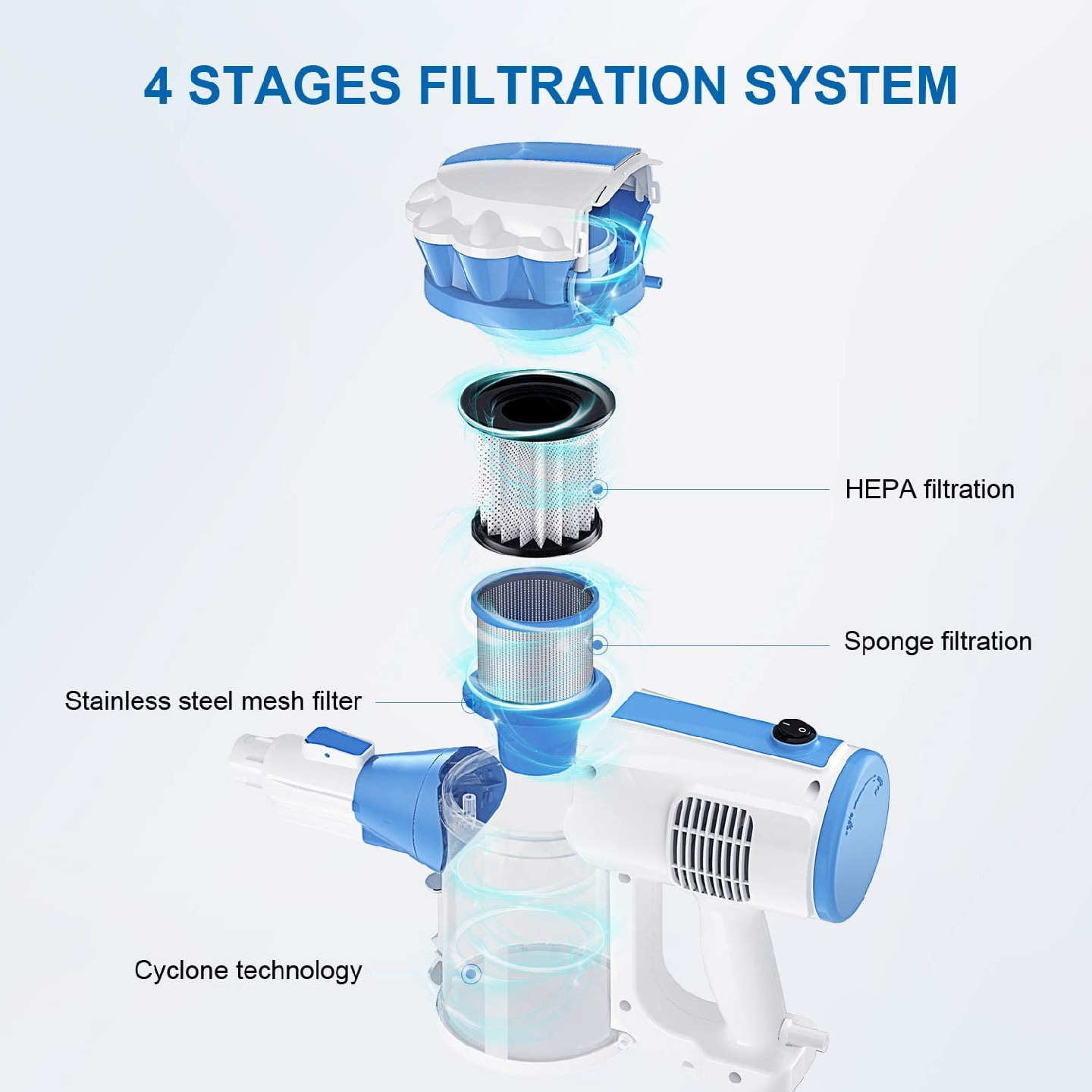 4 STAGES FILTRATION SYSTEM

HEPA filtration

Sponge filtration

Stainless steel mesh filter

Cyclone technology