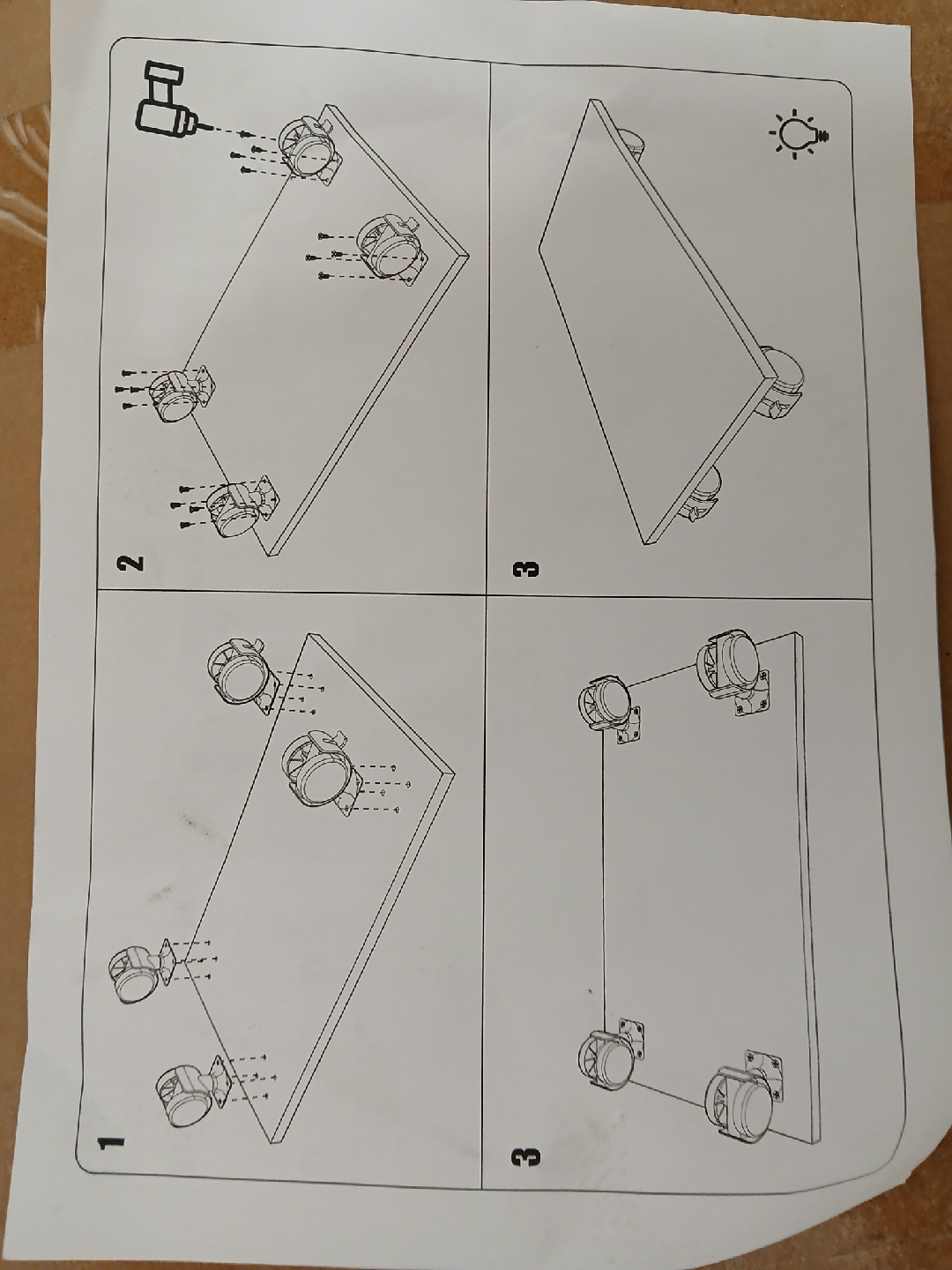 1

2

3

3