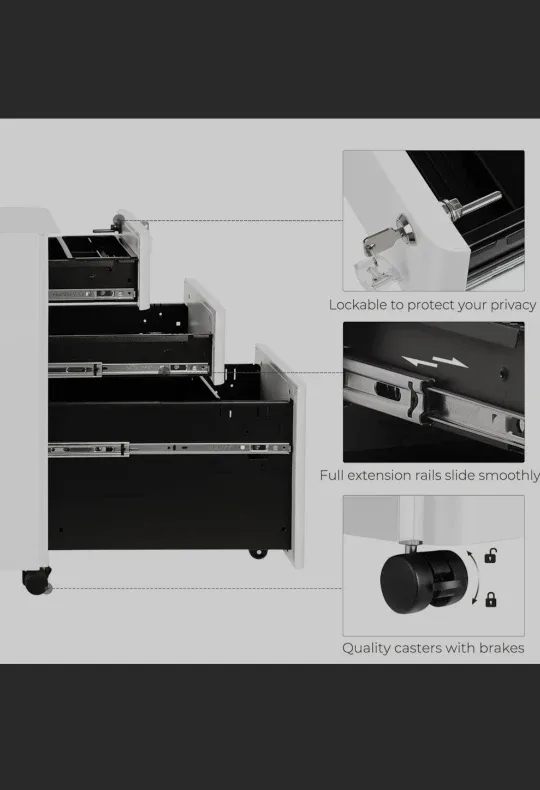 Lockable to protect your privacy

Full extension rails slide smoothly

Quality casters with brakes