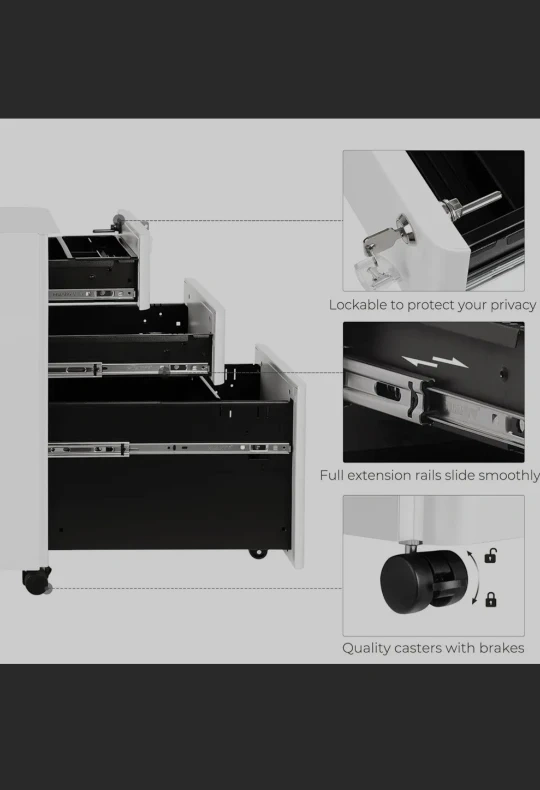 Lockable to protect your privacy

Full extension rails slide smoothly

Quality casters with brakes