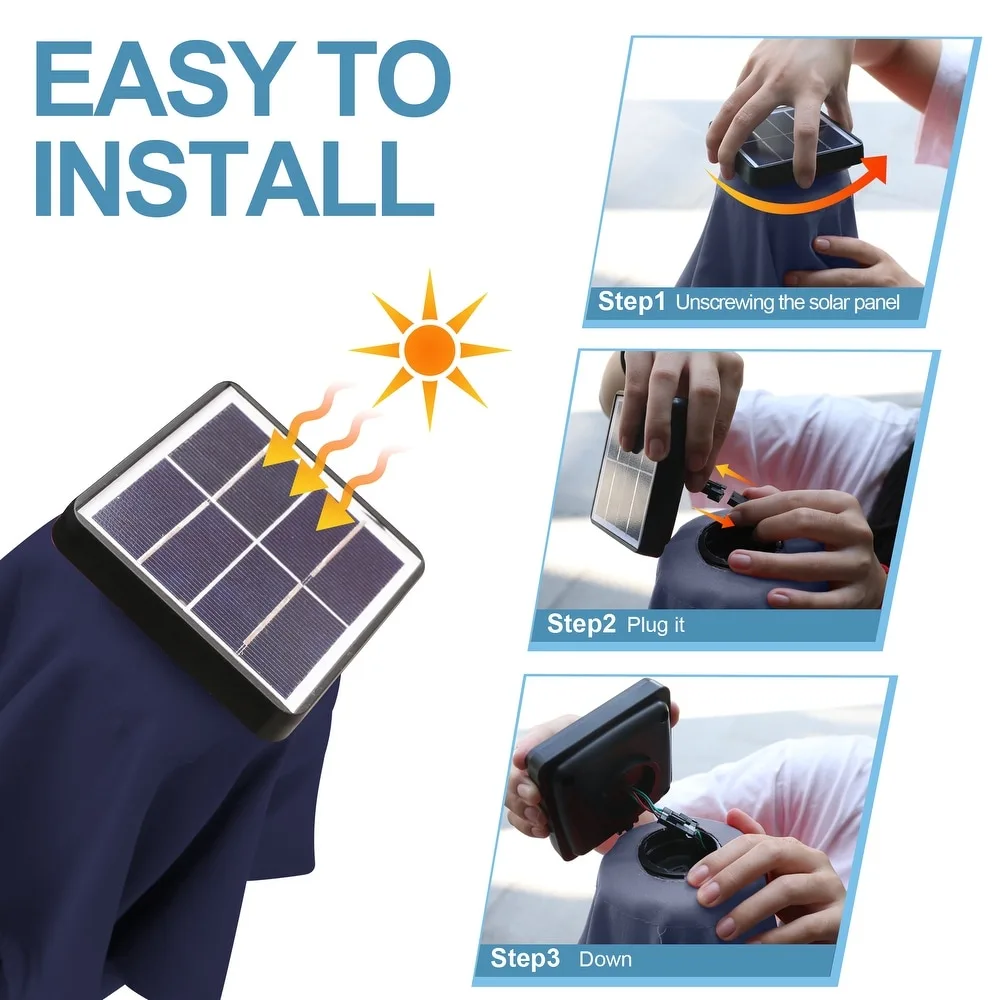 EASY TO INSTALL

Step1 Unscrewing the solar panel

Step2 Plug it

Step3 Down