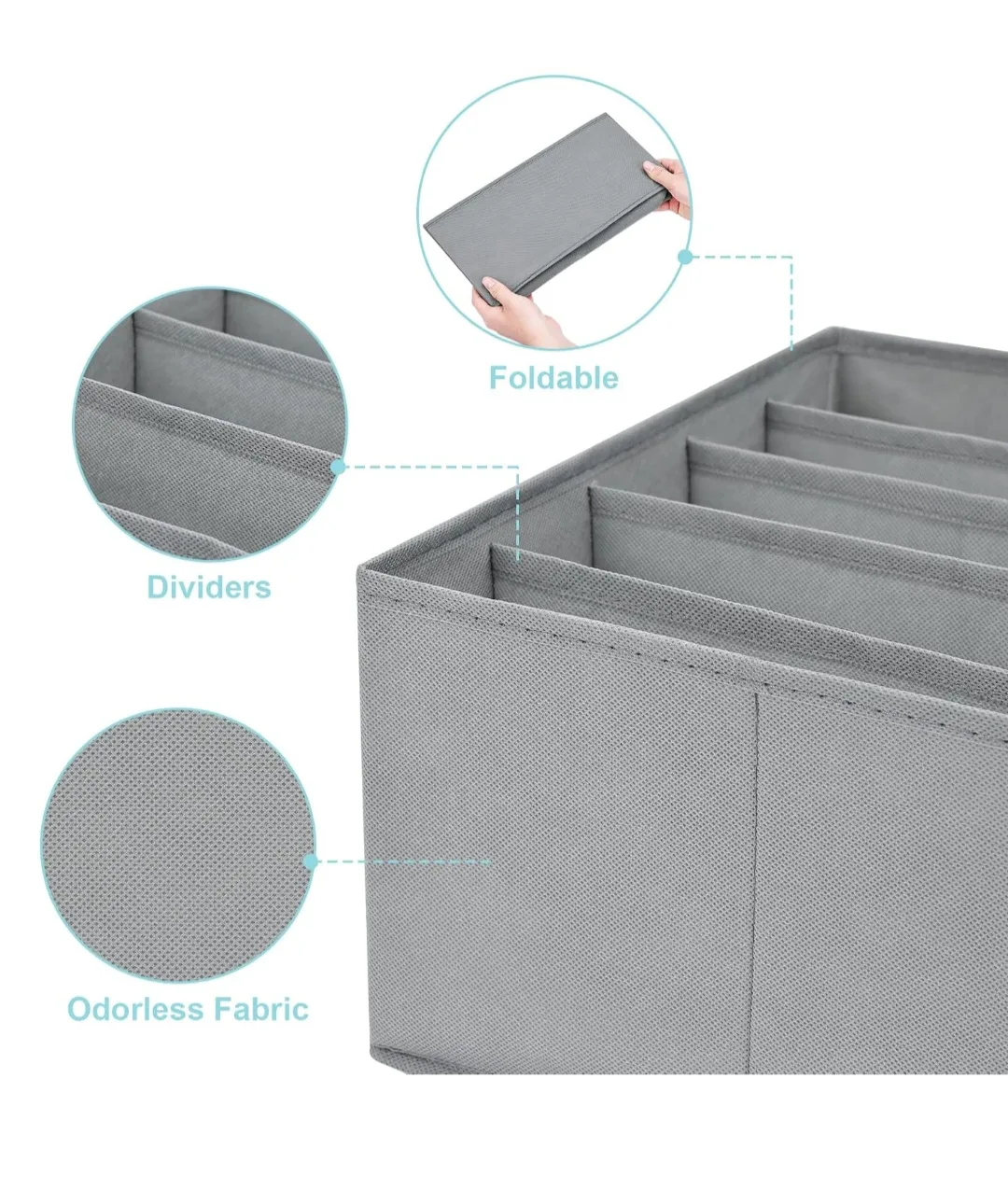 Foldable

Dividers

Odorless Fabric