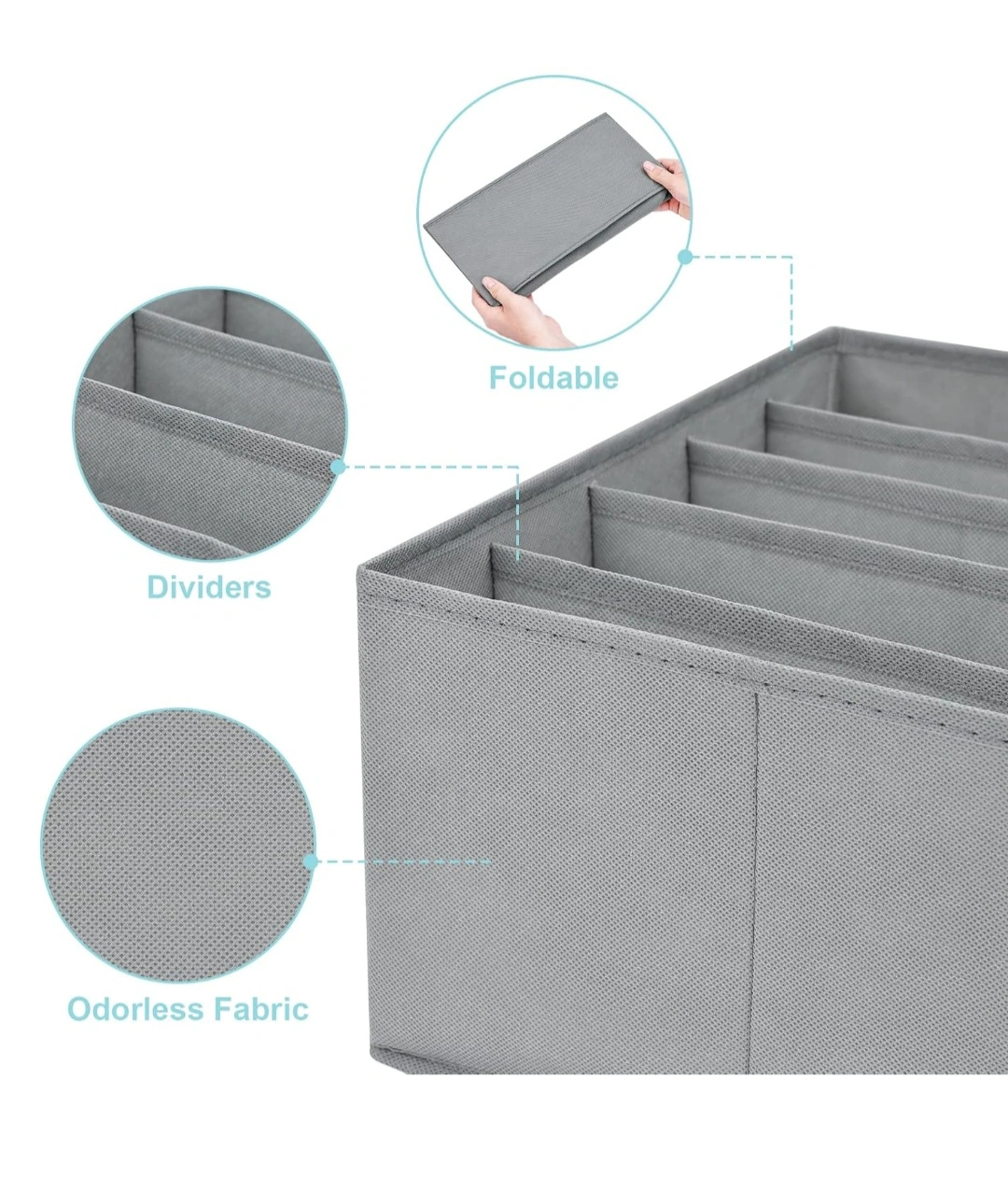 Foldable

Dividers

Odorless Fabric