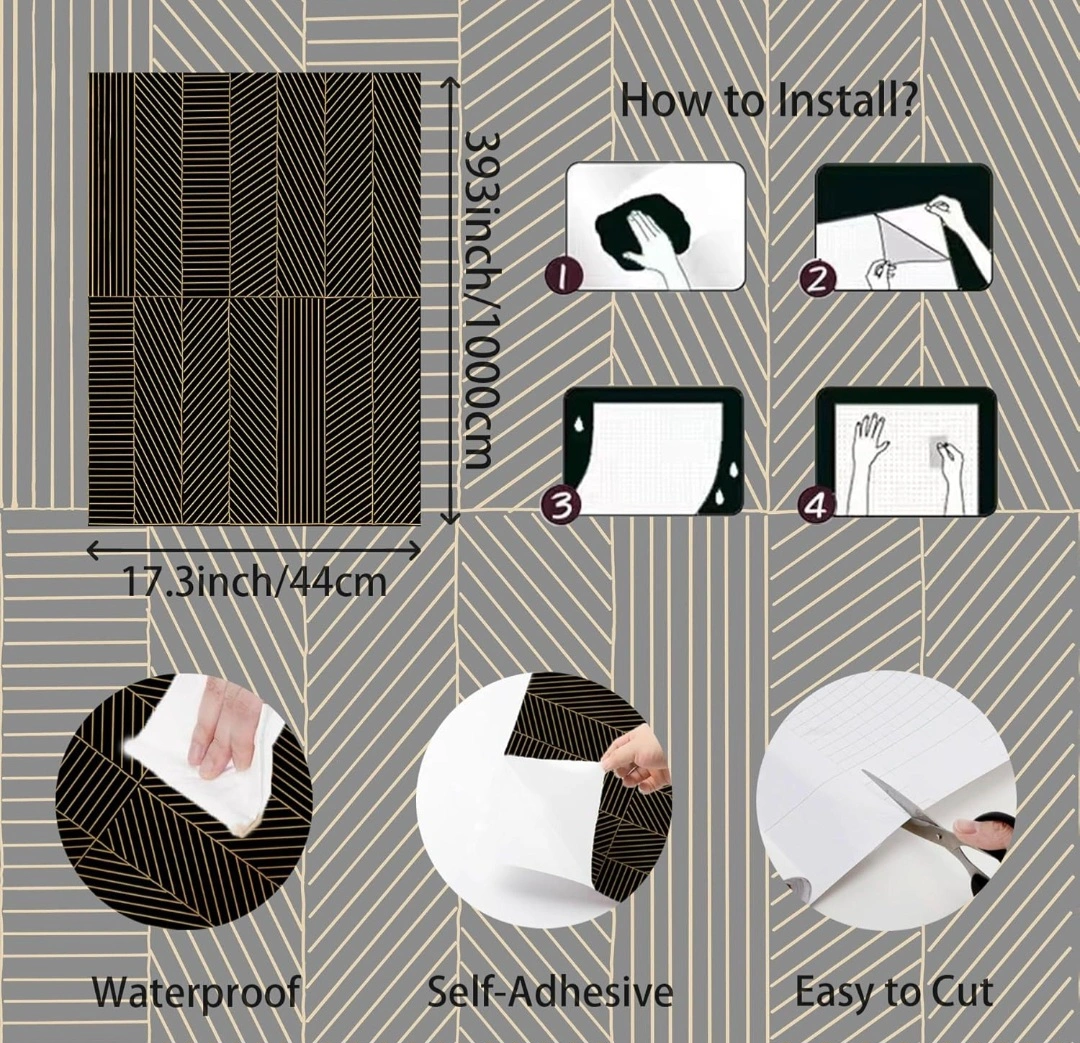 393inch/1000cm

17.3inch/44cm

How to Install?

1

2

3

4

Waterproof

Self-Adhesive

Easy to Cut