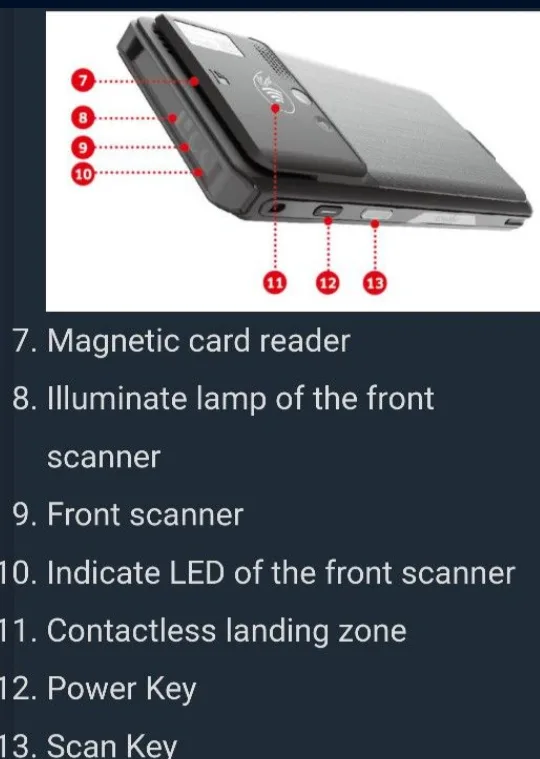 7
8
9
10
11 12 13

7. Magnetic card reader
8. Illuminate lamp of the front scanner
9. Front scanner
10. Indicate LED of the front scanner
11. Contactless landing zone
12. Power Key
13. Scan Key