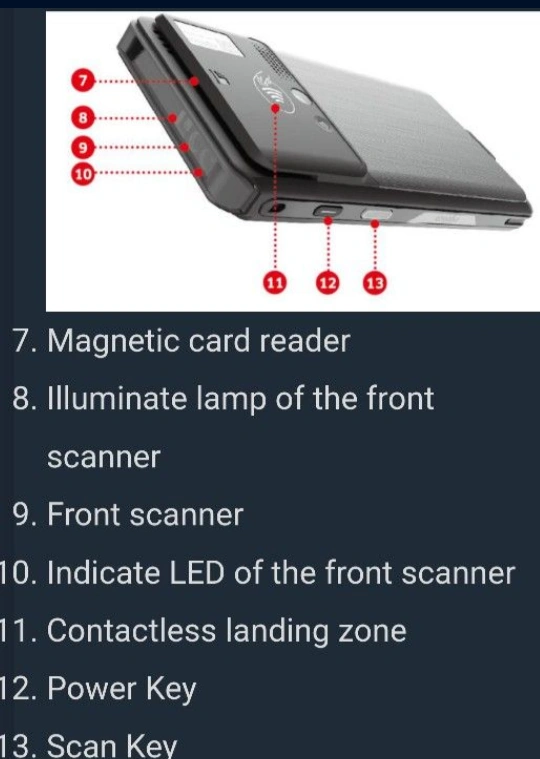 7
8
9
10
11
12
13

7. Magnetic card reader
8. Illuminate lamp of the front scanner
9. Front scanner
10. Indicate LED of the front scanner
11. Contactless landing zone
12. Power Key
13. Scan Key