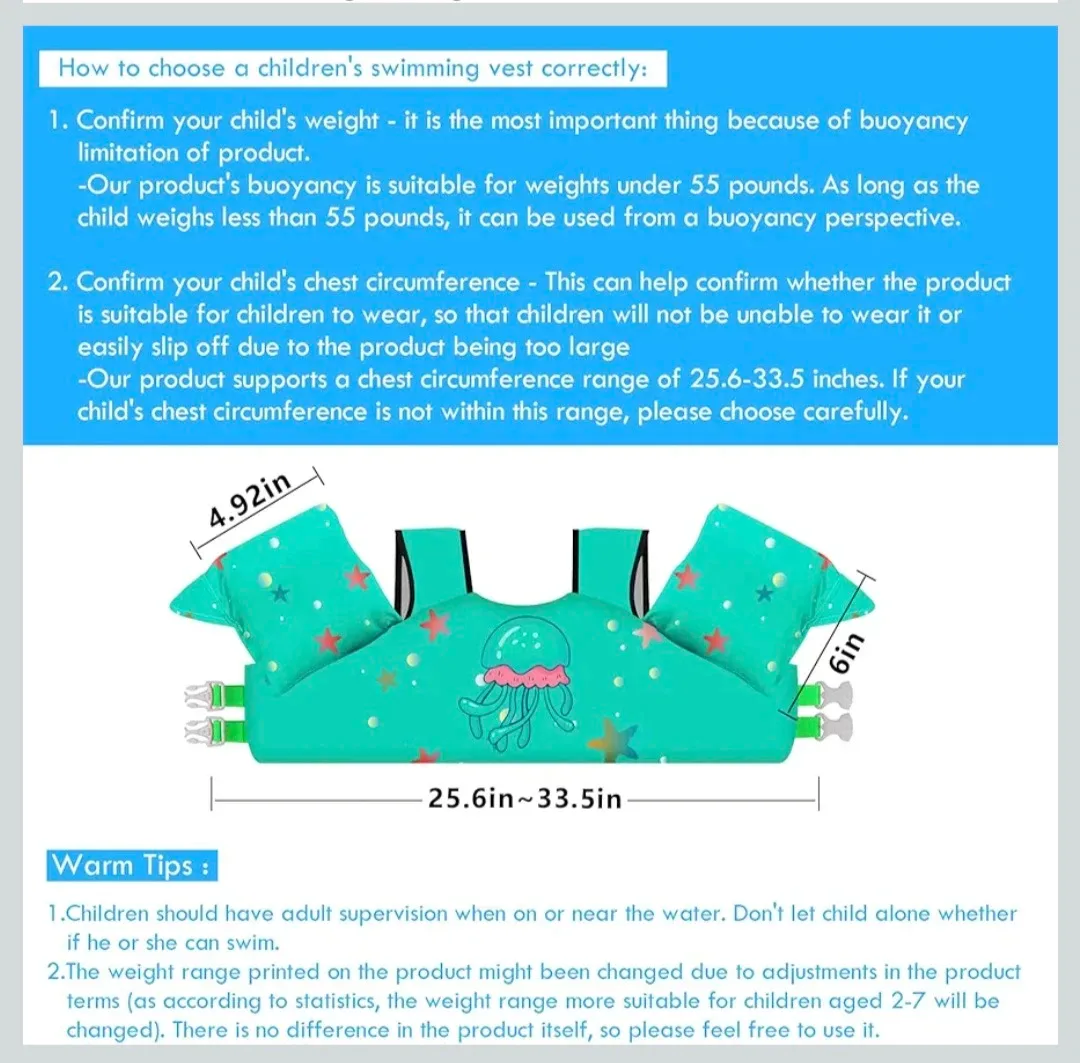 How to choose a children's swimming vest correctly:

1. Confirm your child's weight - it is the most important thing because of buoyancy limitation of product.
-Our product's buoyancy is suitable for weights under 55 pounds. As long as the child weighs less than 55 pounds, it can be used from a buoyancy perspective.

2. Confirm your child's chest circumference - This can help confirm whether the product is suitable for children to wear, so that children will not be unable to wear it or easily slip off due to the product being too large
-Our product supports a chest circumference range of 25.6-33.5 inches. If your child's chest circumference is not within this range, please choose carefully.

4.92in

6in

25.6in~33.5in

Warm Tips :

1.Children should have adult supervision when on or near the water. Don't let child alone whether if he or she can swim.
2.The weight range printed on the product might been changed due to adjustments in the product terms (as according to statistics, the weight range more suitable for children aged 2-7 will be changed). There is no difference in the product itself, so please feel free to use it.