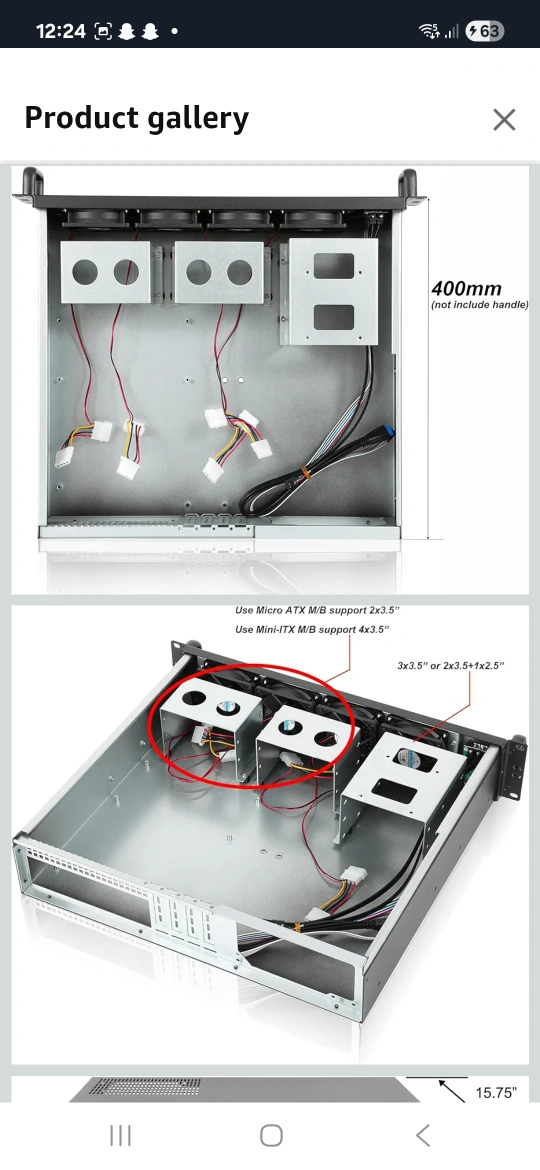 12:24

63

Product gallery

400mm
(not include handle)

Use Micro ATX M/B support 2x3.5"
Use Mini-ITX M/B support 4x3.5"

3x3.5" or 2x3.5+1x2.5"

15.75"