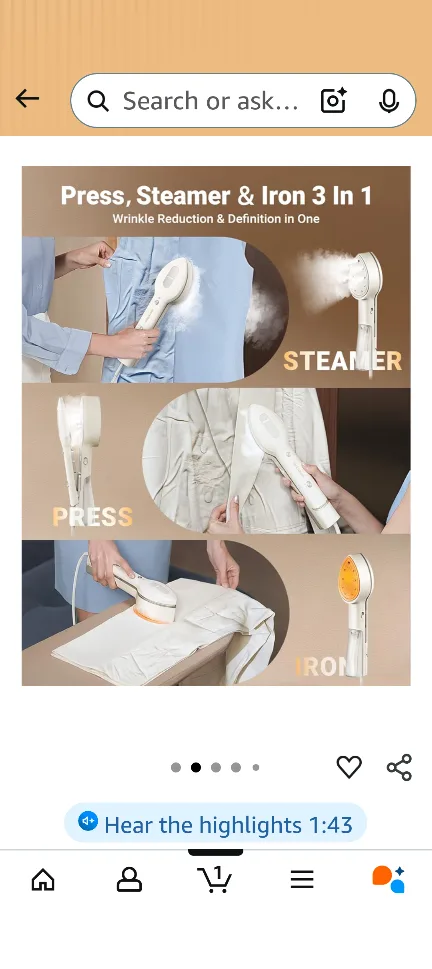 Search or ask...

Press, Steamer & Iron 3 In 1
Wrinkle Reduction & Definition in One

STEAMER

PRESS

IRON

Hear the highlights 1:43

1