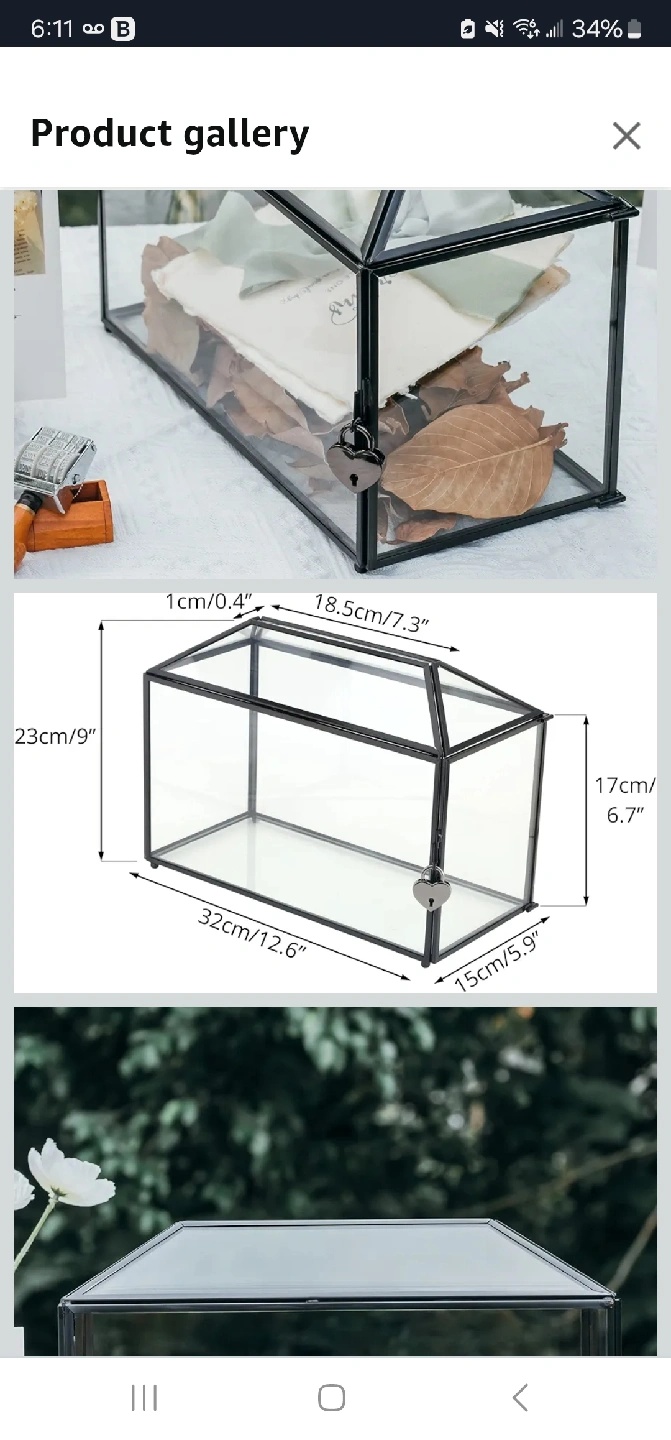 6:11 34%

Product gallery

1cm/0.4″
18.5cm/7.3″
23cm/9″
17cm/6.7″
32cm/12.6″
15cm/5.9″