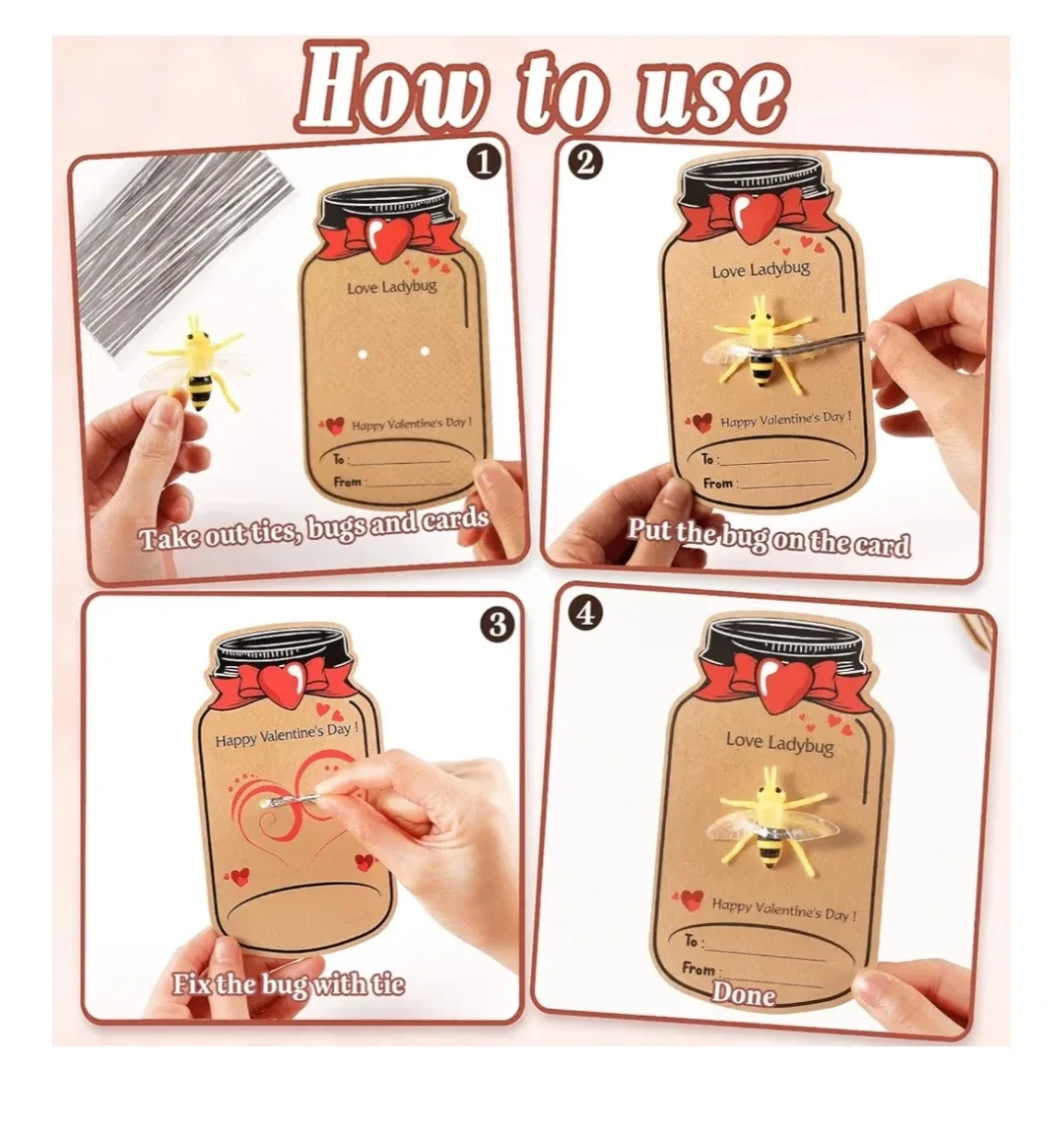 How to use

1

Love Ladybug

Happy Valentine's Day !

To :

From :

Take out ties, bugs and cards

2

Love Ladybug

Happy Valentine's Day !

To :

From :

Put the bug on the card

3

Happy Valentine's Day !

Fix the bug with tie

4

Love Ladybug

Happy Valentine's Day !

To :

From :

Done