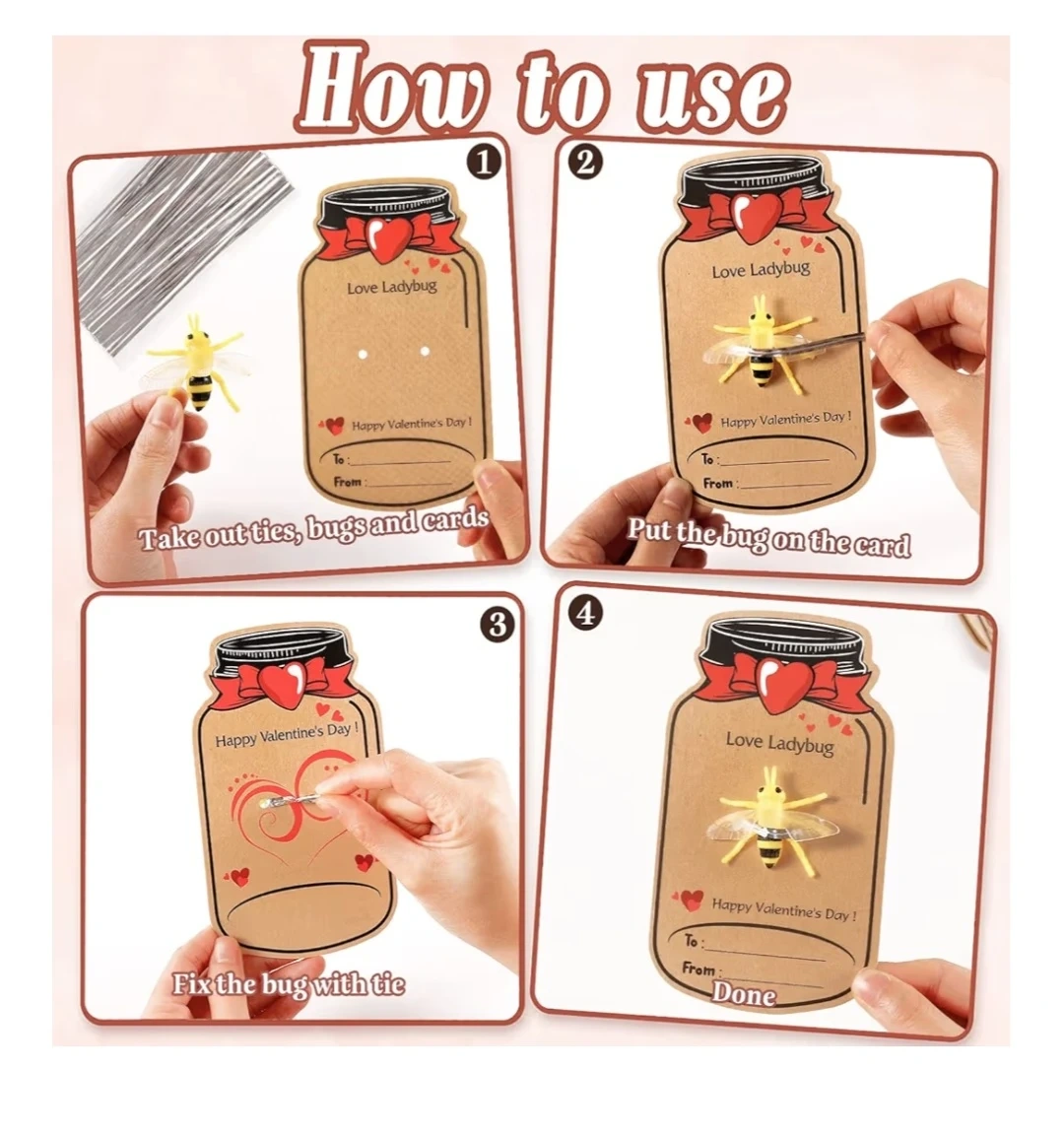 How to use

1

Love Ladybug

Happy Valentine's Day !

To :

From :

Take out ties, bugs and cards

2

Love Ladybug

Happy Valentine's Day !

To :

From :

Put the bug on the card

3

Happy Valentine's Day !

Fix the bug with tie

4

Love Ladybug

Happy Valentine's Day !

To :

From :

Done