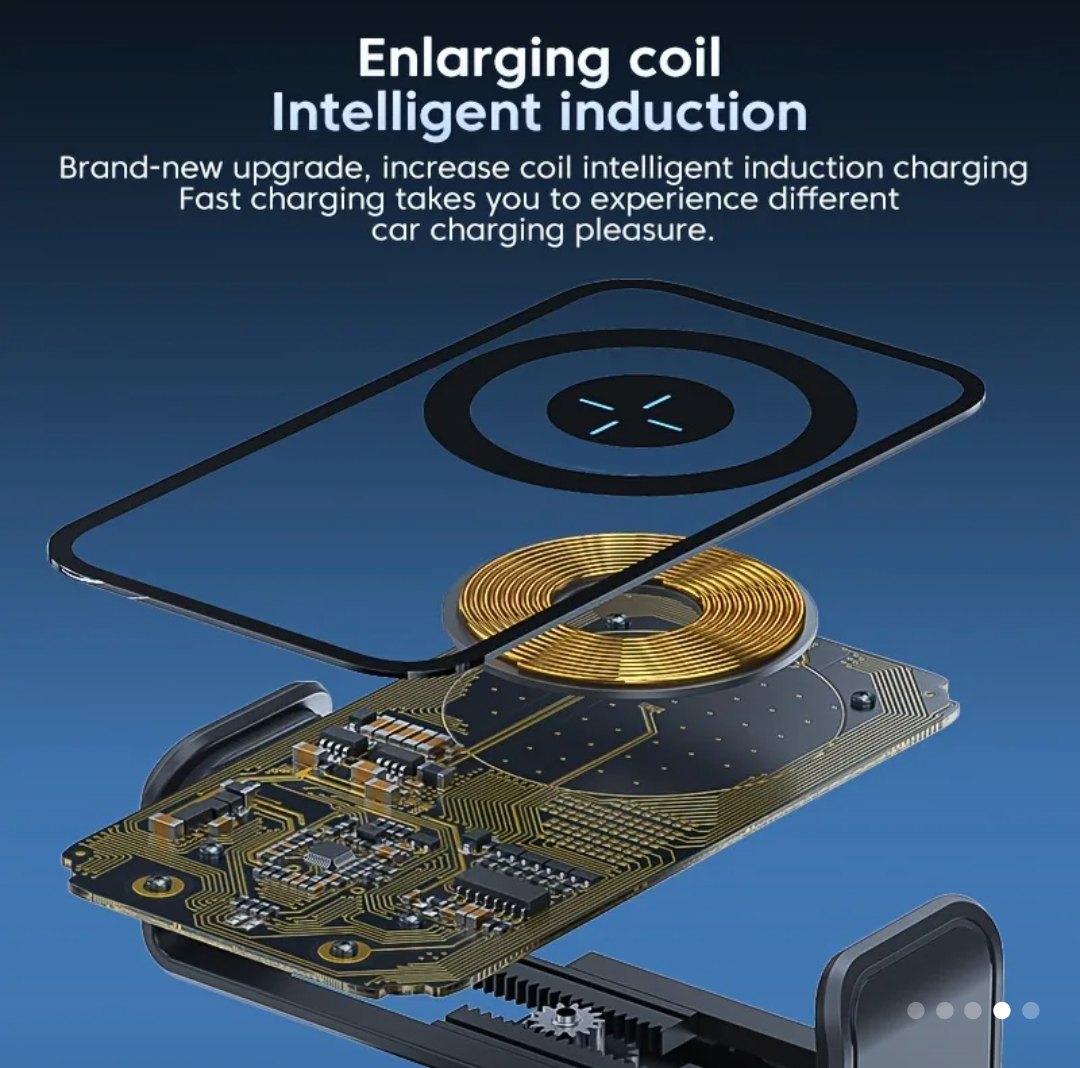 Enlarging coil
Intelligent induction

Brand-new upgrade, increase coil intelligent induction charging
Fast charging takes you to experience different
car charging pleasure.