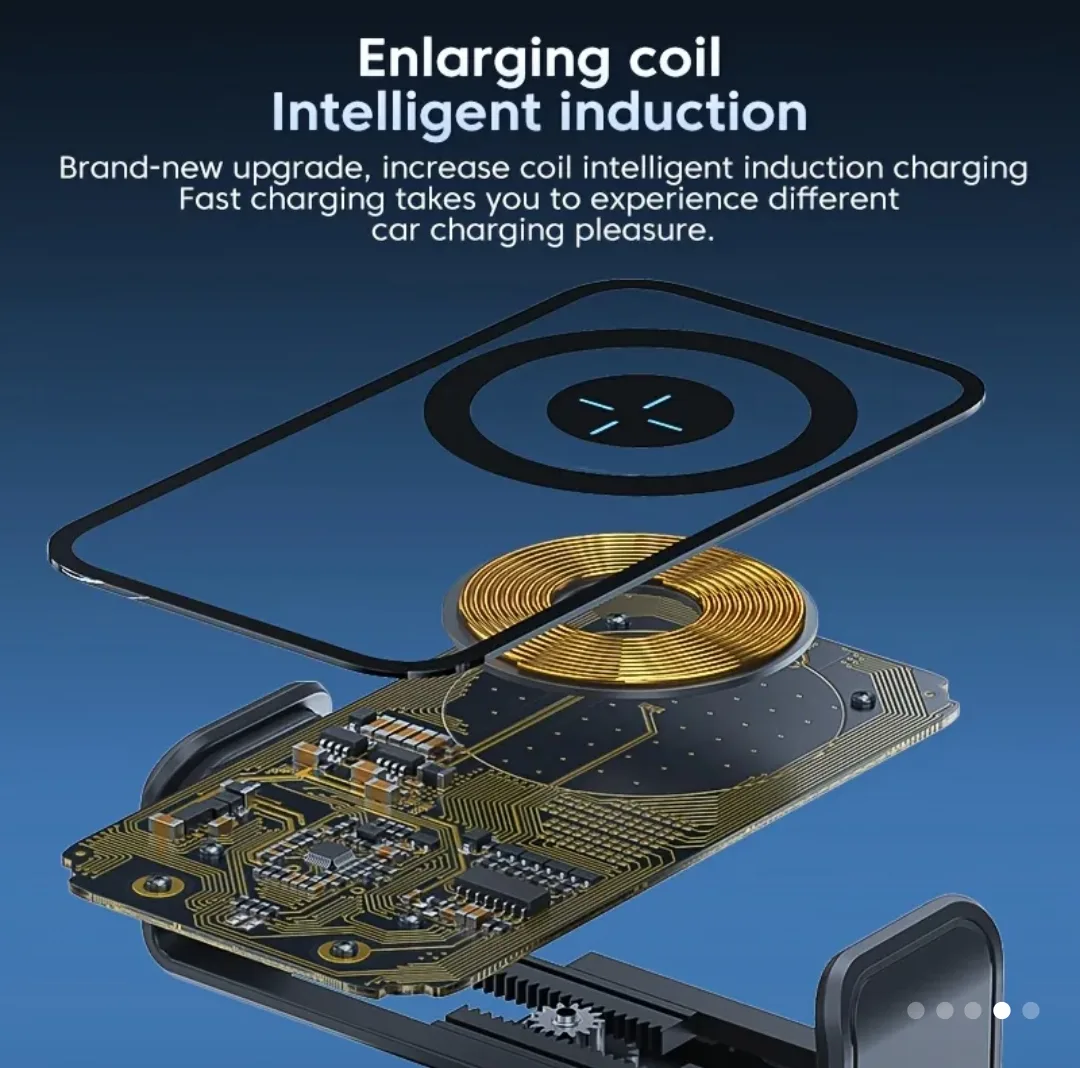 Enlarging coil
Intelligent induction

Brand-new upgrade, increase coil intelligent induction charging
Fast charging takes you to experience different
car charging pleasure.