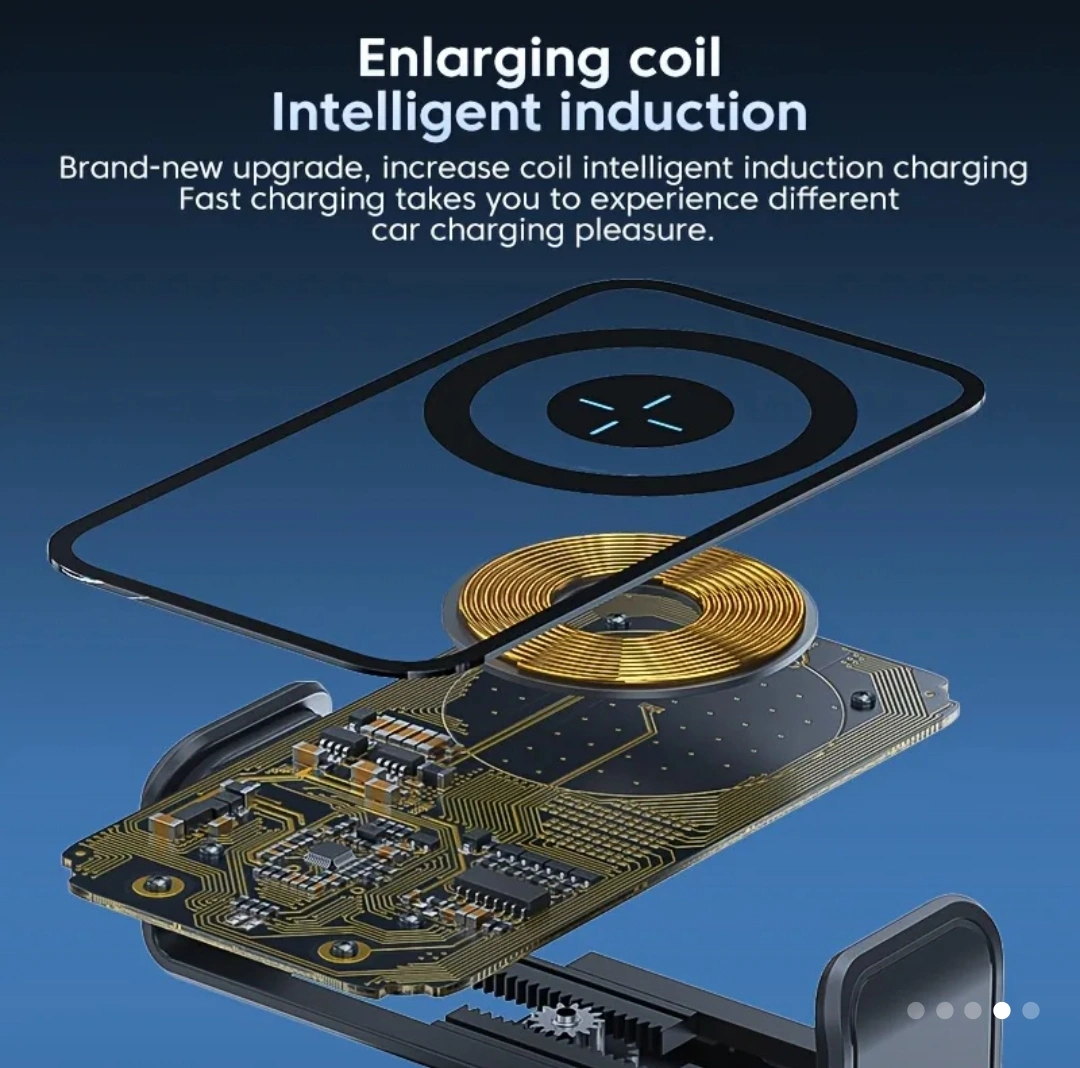 Enlarging coil
Intelligent induction

Brand-new upgrade, increase coil intelligent induction charging
Fast charging takes you to experience different
car charging pleasure.