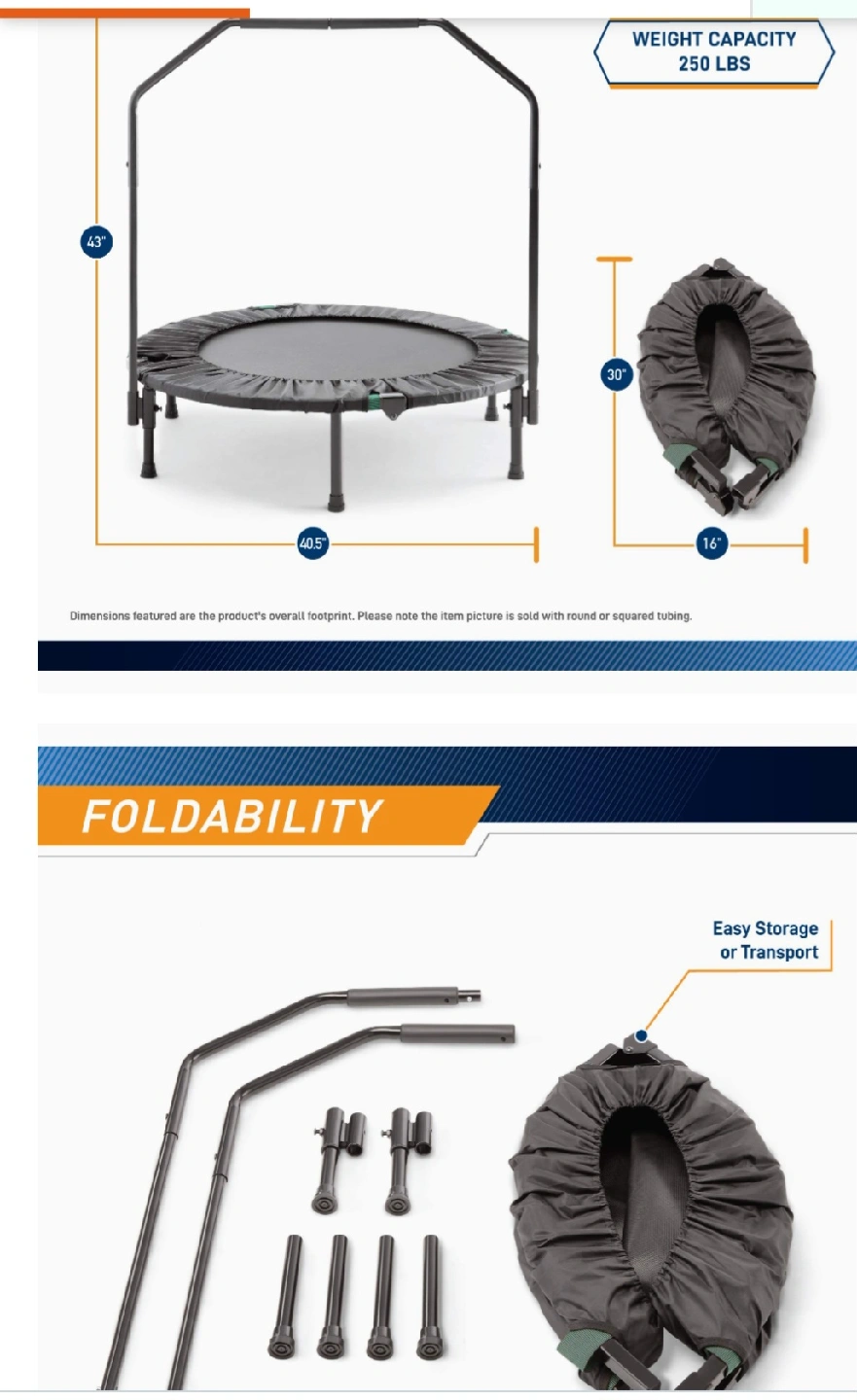 WEIGHT CAPACITY
250 LBS

43"

30"

40.5"

16"

Dimensions featured are the product's overall footprint. Please note the item picture is sold with round or squared tubing.

FOLDABILITY

Easy Storage
or Transport