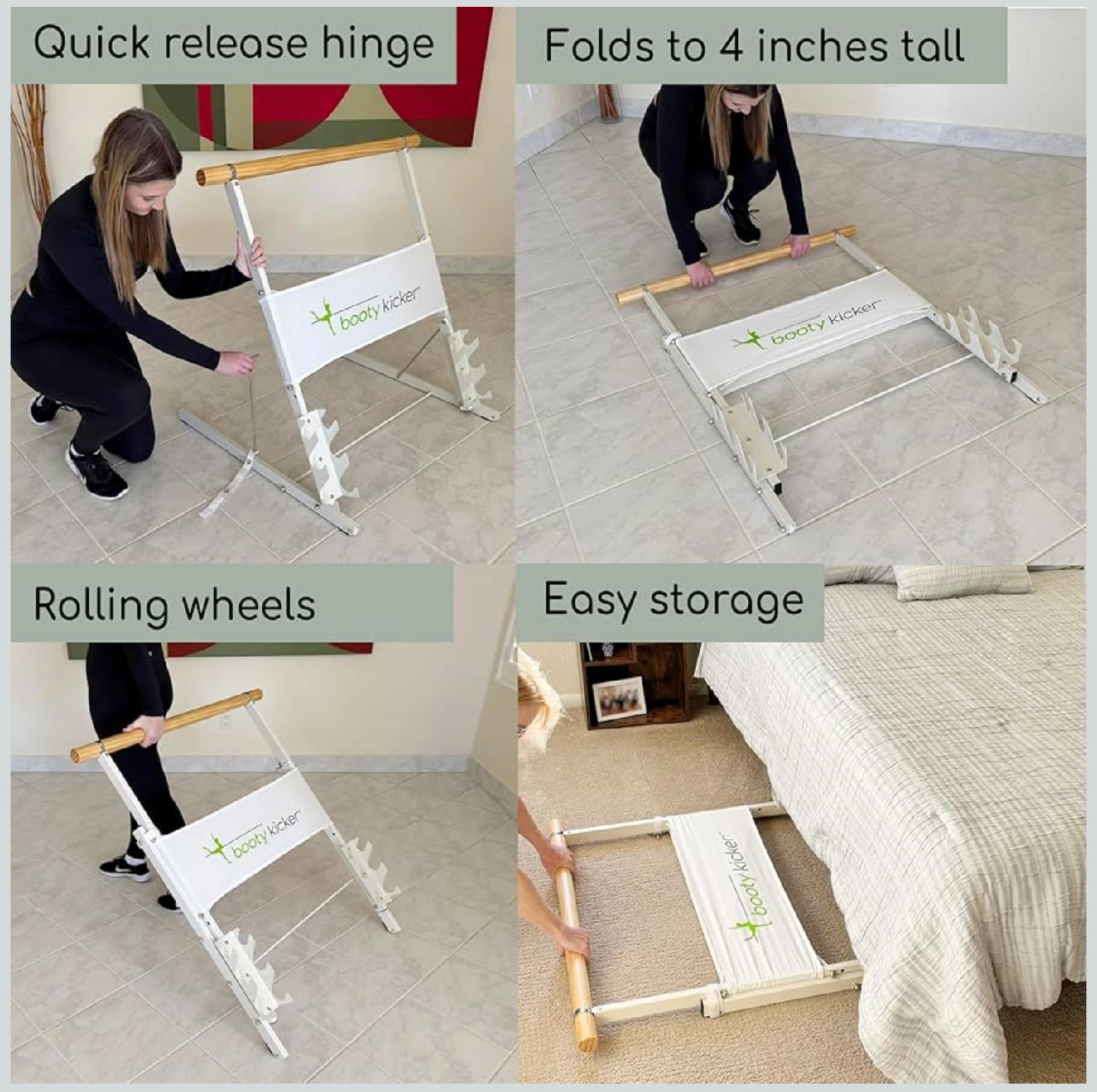 Quick release hinge

booty kicker

Folds to 4 inches tall

booty kicker

Rolling wheels

booty kicker

Easy storage

booty kicker