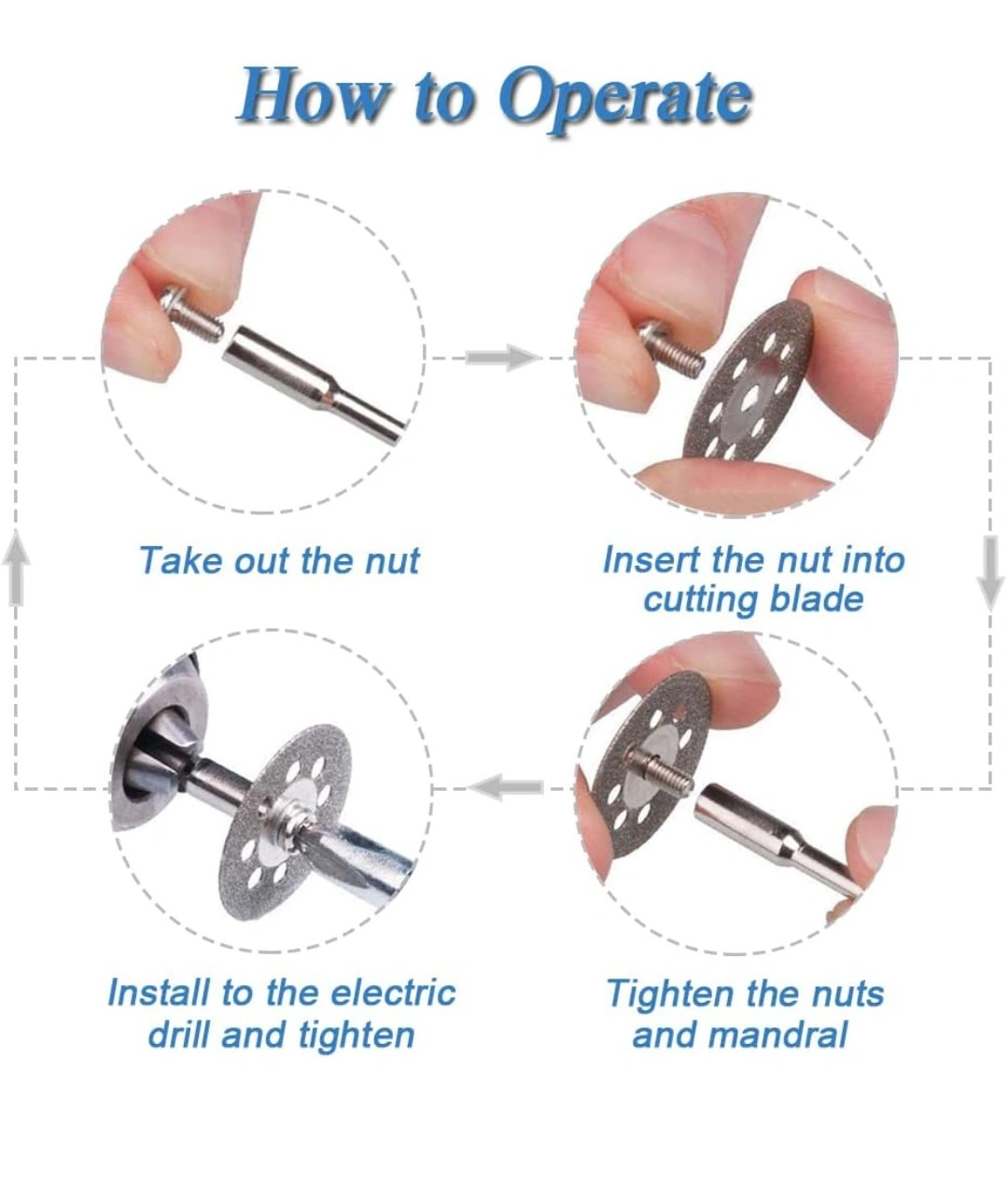 How to Operate

Take out the nut

Insert the nut into cutting blade

Tighten the nuts and mandral

Install to the electric drill and tighten