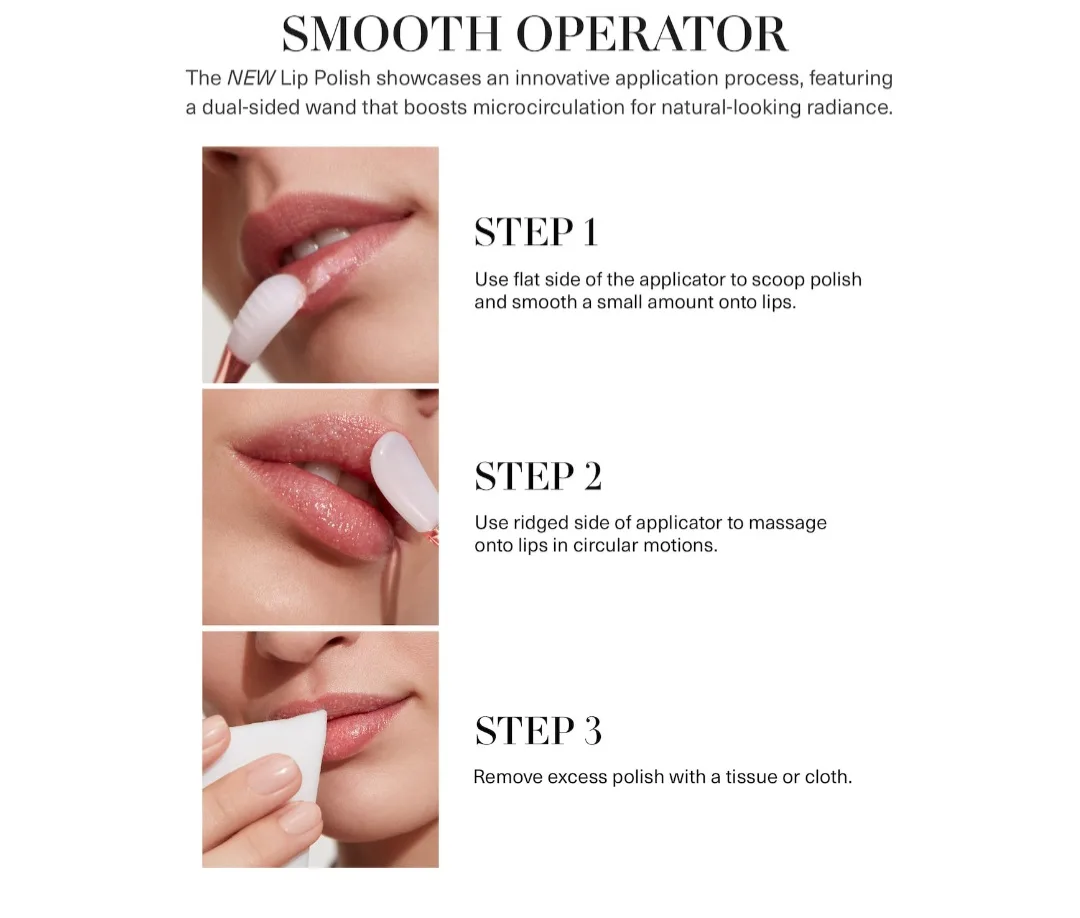 SMOOTH OPERATOR

The NEW Lip Polish showcases an innovative application process, featuring a dual-sided wand that boosts microcirculation for natural-looking radiance.

STEP 1

Use flat side of the applicator to scoop polish and smooth a small amount onto lips.

STEP 2

Use ridged side of applicator to massage onto lips in circular motions.

STEP 3

Remove excess polish with a tissue or cloth.