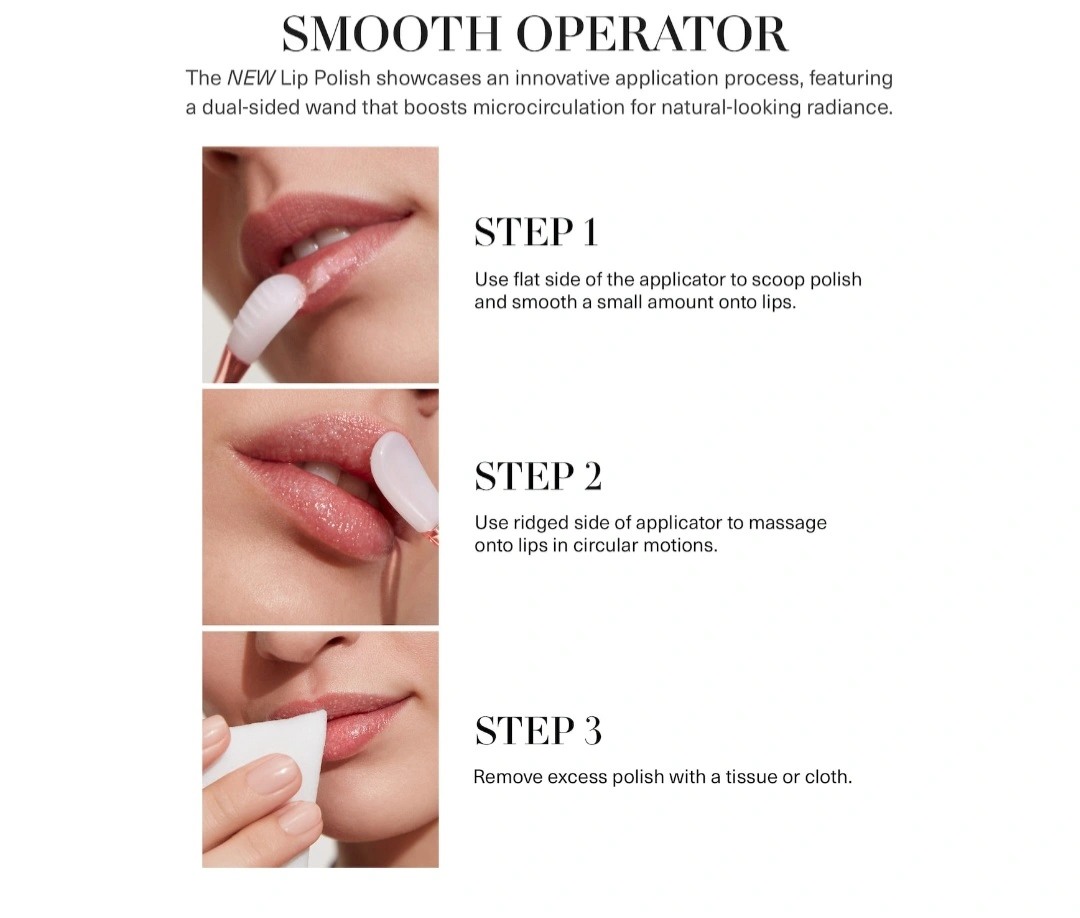 SMOOTH OPERATOR

The NEW Lip Polish showcases an innovative application process, featuring a dual-sided wand that boosts microcirculation for natural-looking radiance.

STEP 1

Use flat side of the applicator to scoop polish and smooth a small amount onto lips.

STEP 2

Use ridged side of applicator to massage onto lips in circular motions.

STEP 3

Remove excess polish with a tissue or cloth.