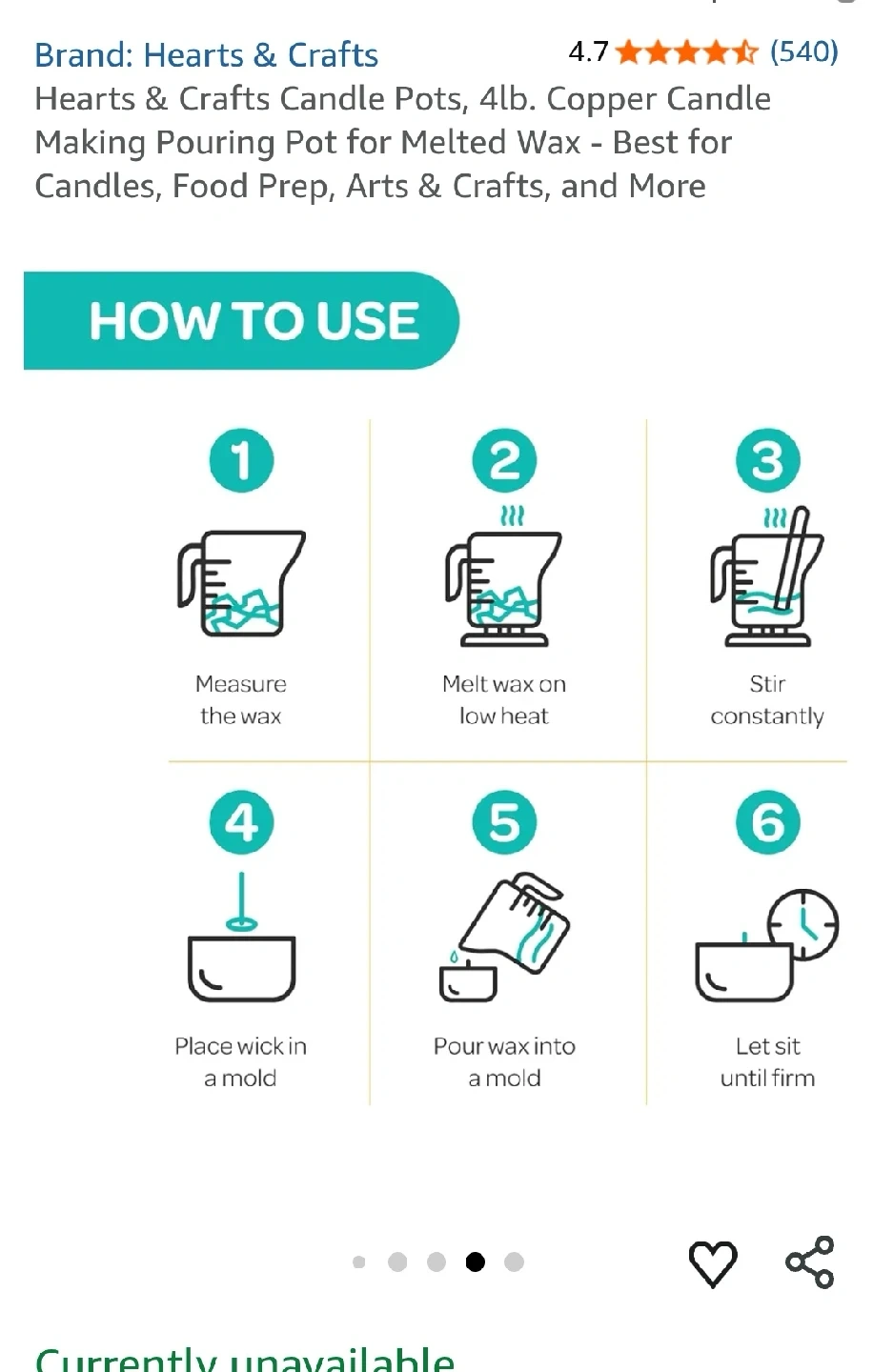 Brand: Hearts & Crafts 4.7 (540)
Hearts & Crafts Candle Pots, 4lb. Copper Candle Making Pouring Pot for Melted Wax - Best for Candles, Food Prep, Arts & Crafts, and More

HOW TO USE

1
Measure the wax

2
Melt wax on low heat

3
Stir constantly

4
Place wick in a mold

5
Pour wax into a mold

6
Let sit until firm

Currently unavailable