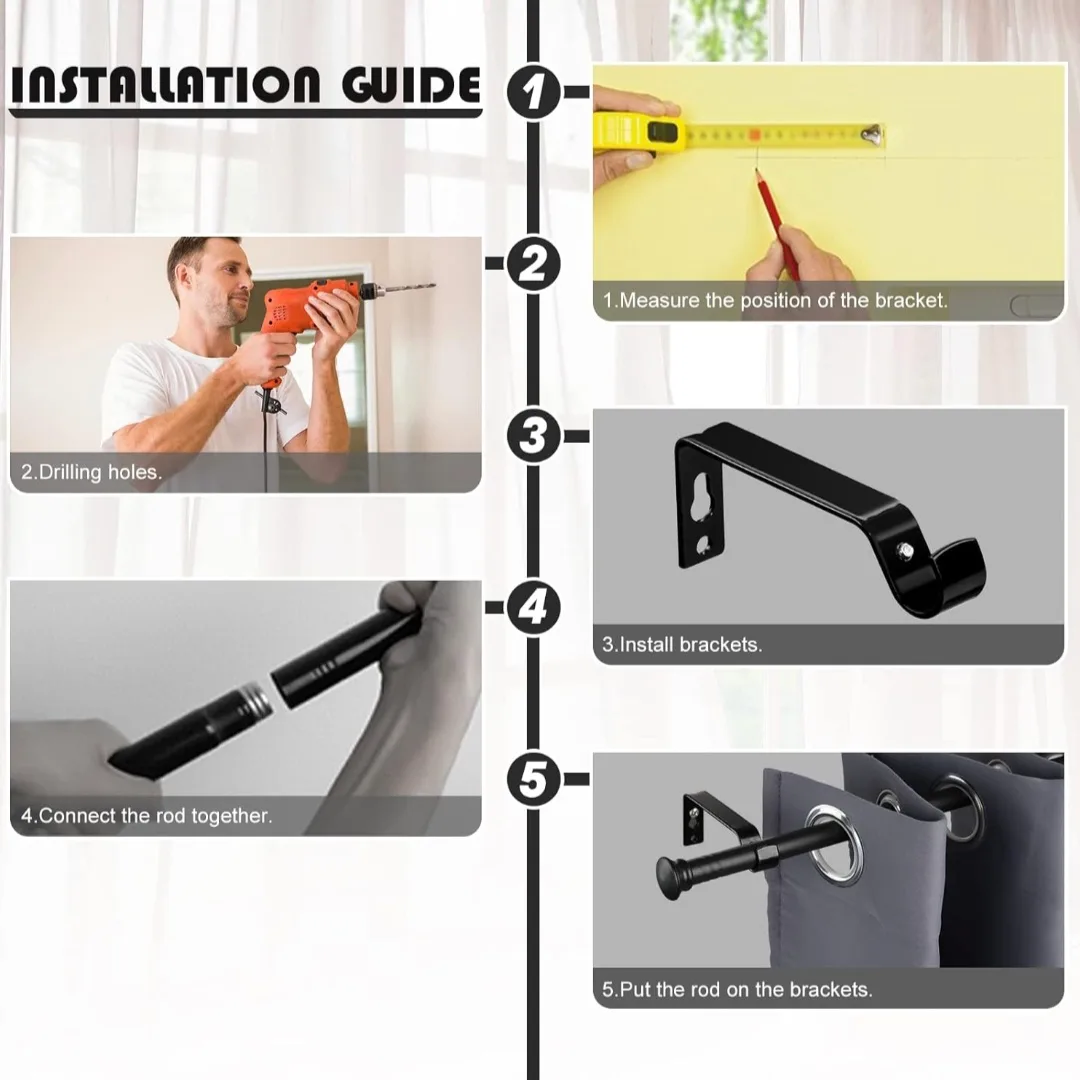 INSTALLATION GUIDE

1

1.Measure the position of the bracket.

2

2.Drilling holes.

3

3.Install brackets.

4

4.Connect the rod together.

5

5.Put the rod on the brackets.