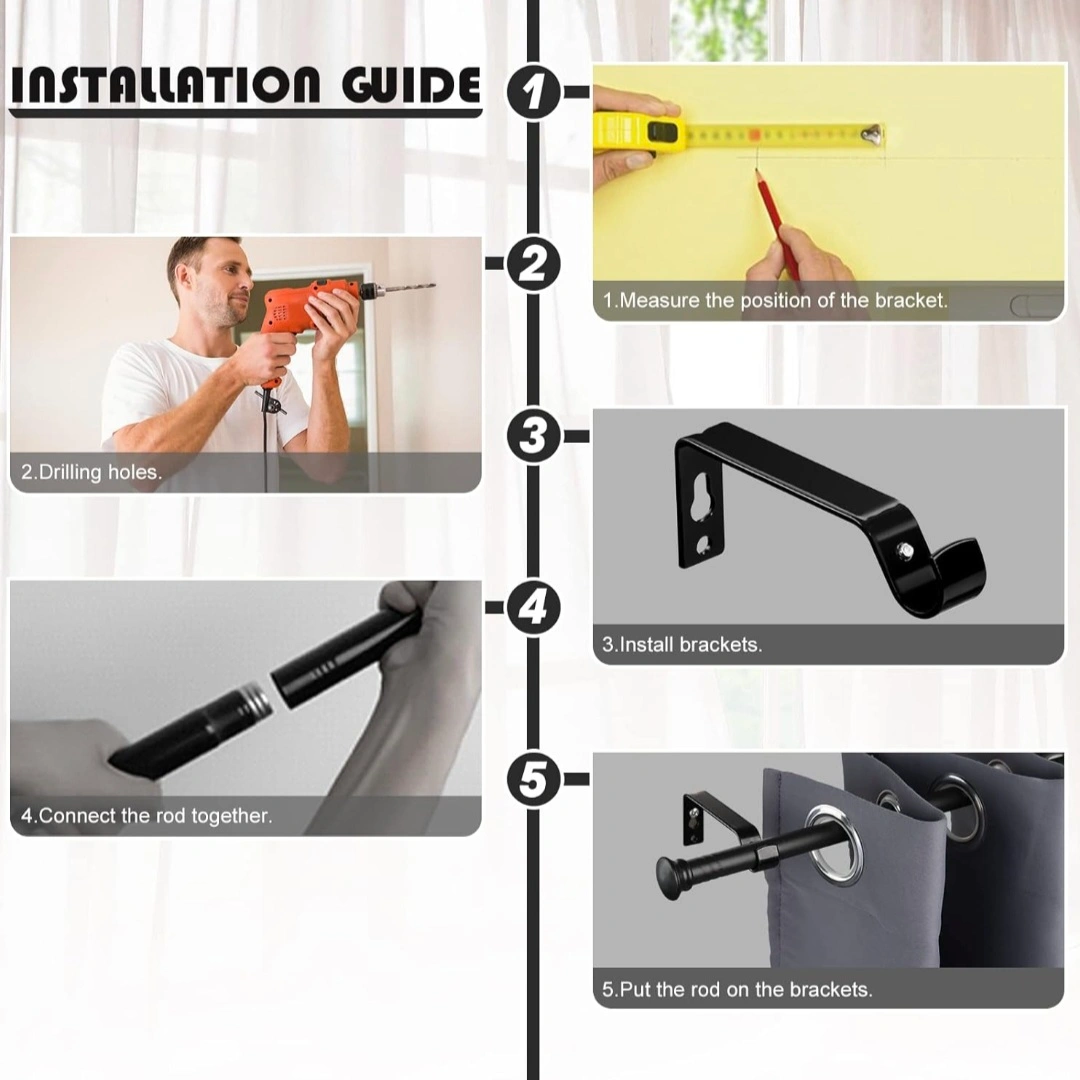 INSTALLATION GUIDE

1

1.Measure the position of the bracket.

2

2.Drilling holes.

3

3.Install brackets.

4

4.Connect the rod together.

5

5.Put the rod on the brackets.