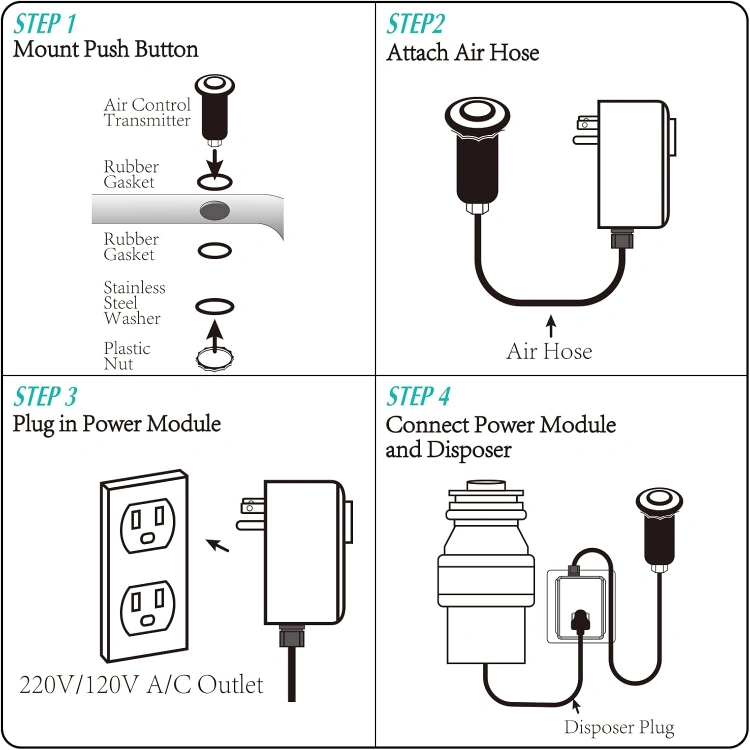 STEP 1
Mount Push Button

Air Control Transmitter

Rubber Gasket

Rubber Gasket

Stainless Steel Washer

Plastic Nut

STEP2
Attach Air Hose

Air Hose

STEP 3
Plug in Power Module

220V/120V A/C Outlet

STEP 4
Connect Power Module and Disposer

Disposer Plug