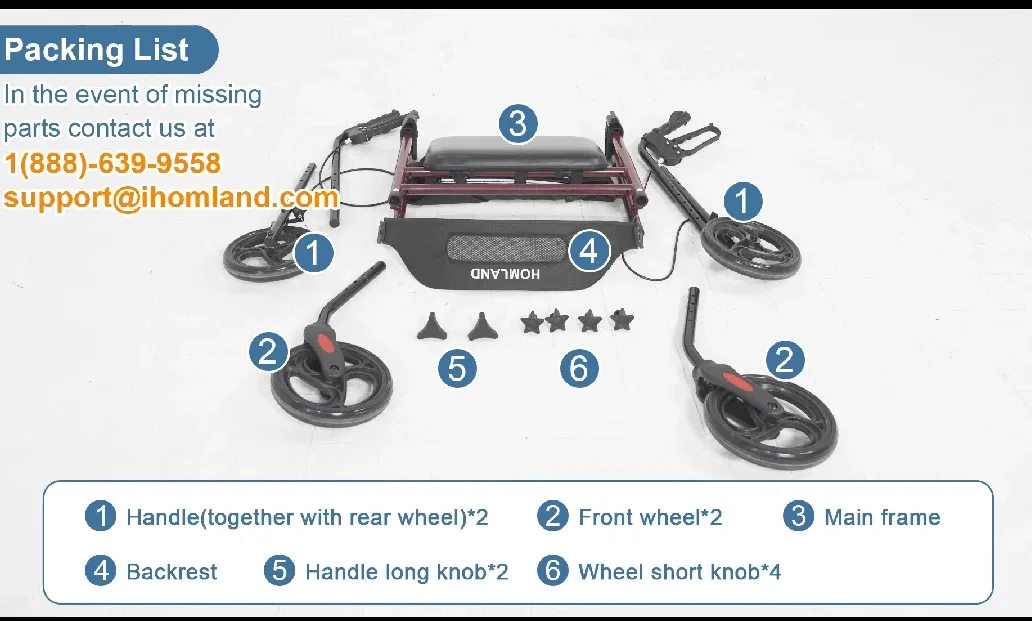 Packing List

In the event of missing parts contact us at
1(888)-639-9558
support@ihomland.com

3

1

1

4

HOMLAND

2

5

6

2

1 Handle(together with rear wheel)*2   2 Front wheel*2   3 Main frame

4 Backrest   5 Handle long knob*2   6 Wheel short knob*4