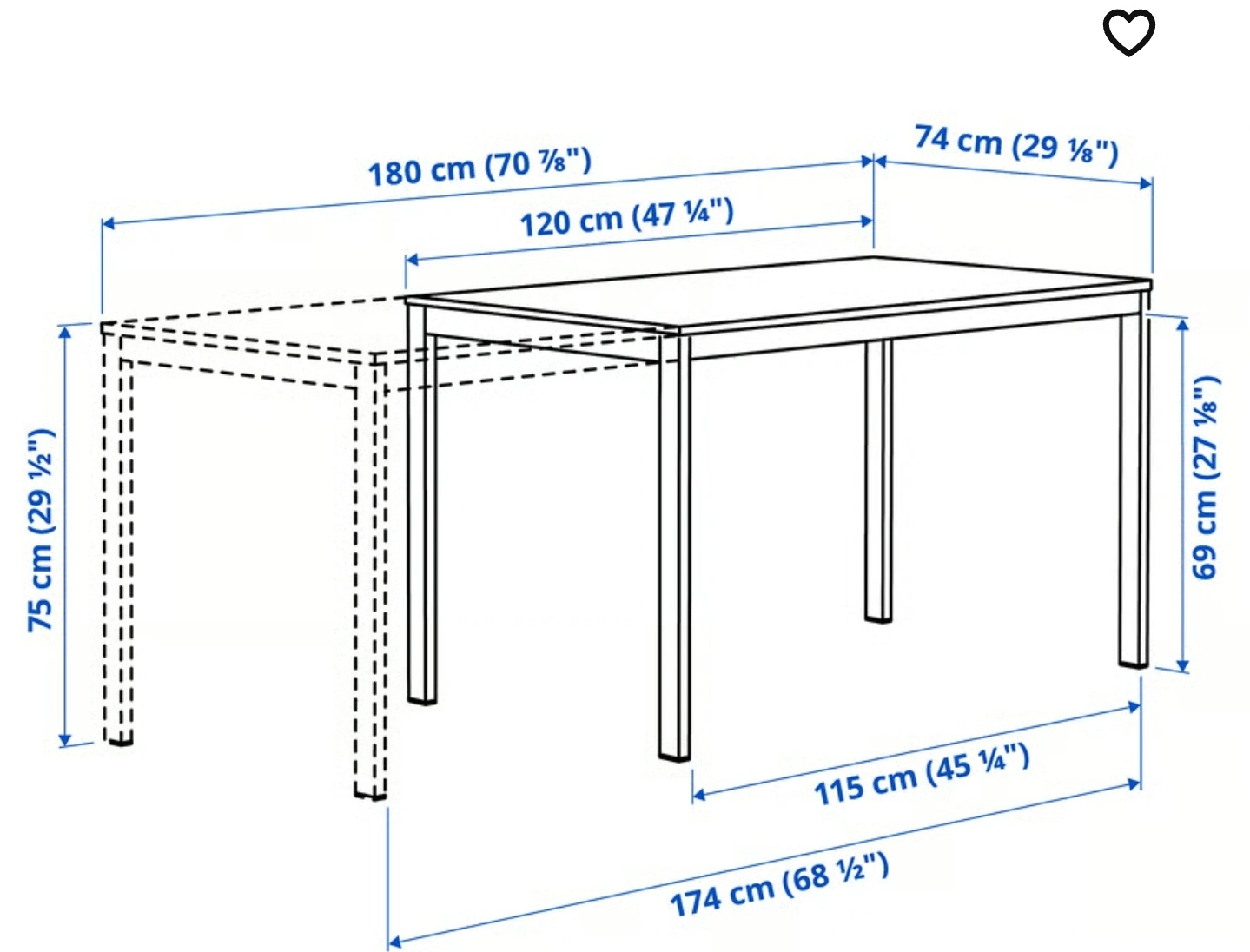 180 cm (70 ⅞")

74 cm (29 ⅛")

120 cm (47 ¼")

75 cm (29 ½")

69 cm (27 ⅛")

115 cm (45 ¼")

174 cm (68 ½")