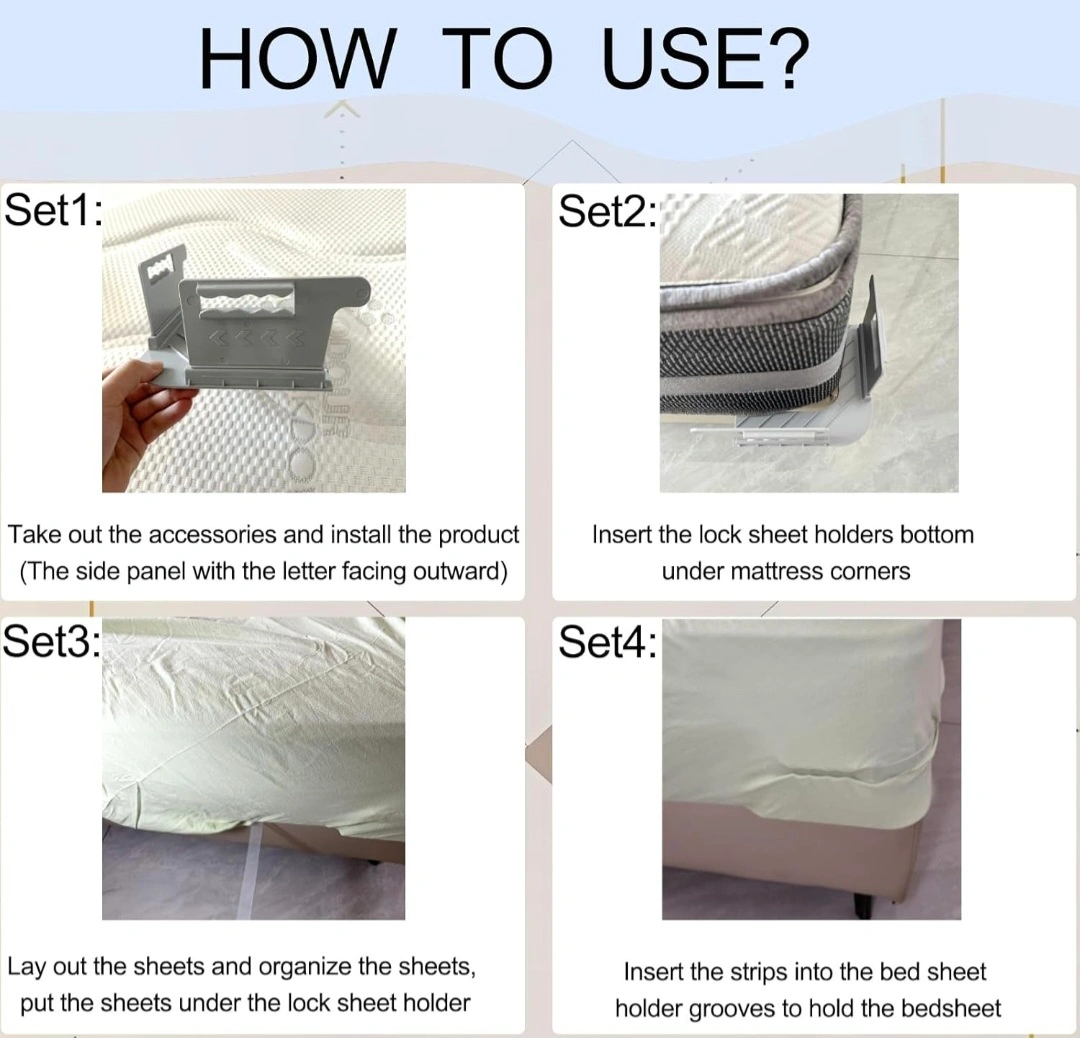 HOW TO USE?

Set1:

Take out the accessories and install the product (The side panel with the letter facing outward)

Set2:

Insert the lock sheet holders bottom under mattress corners

Set3:

Lay out the sheets and organize the sheets, put the sheets under the lock sheet holder

Set4:

Insert the strips into the bed sheet holder grooves to hold the bedsheet