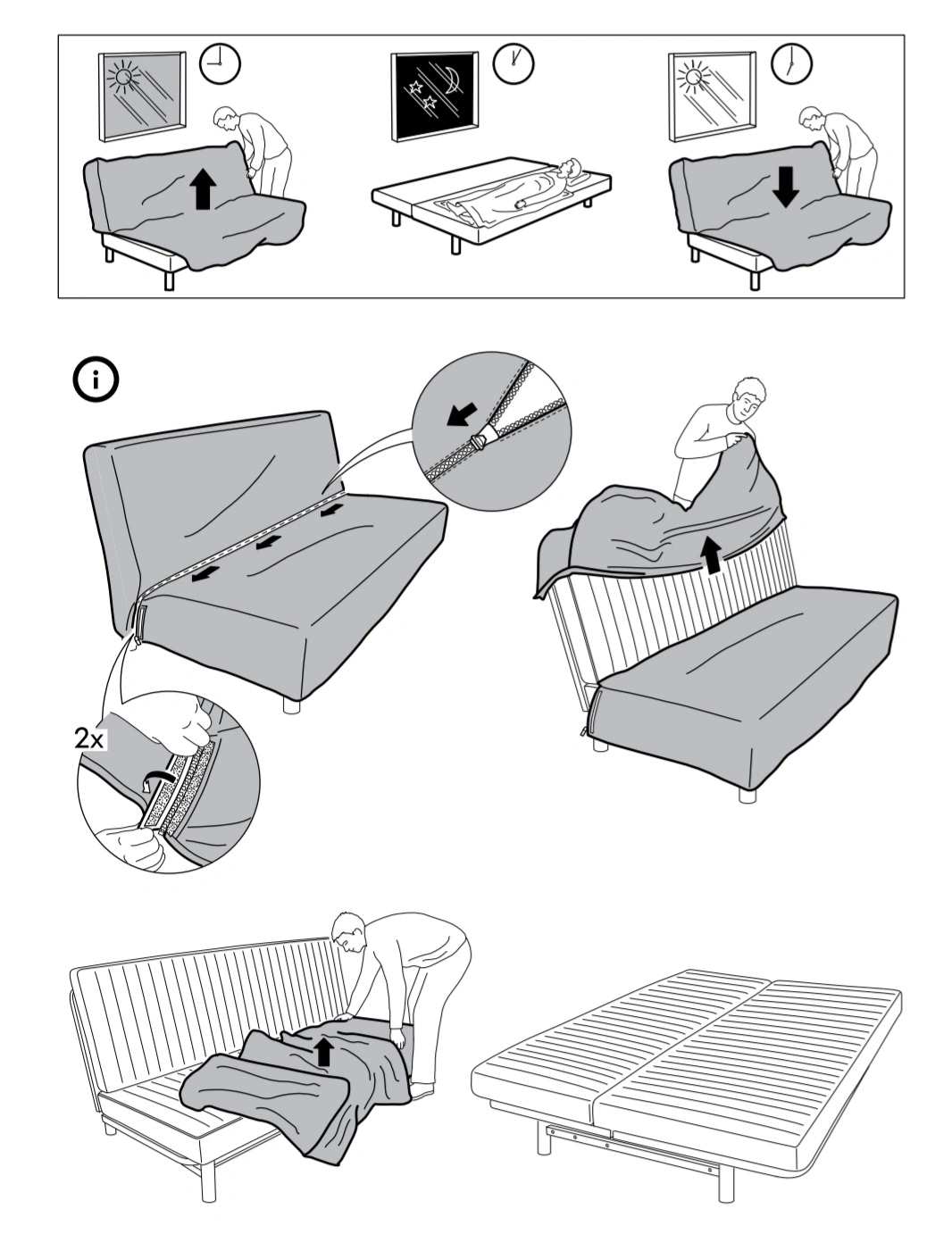 2x