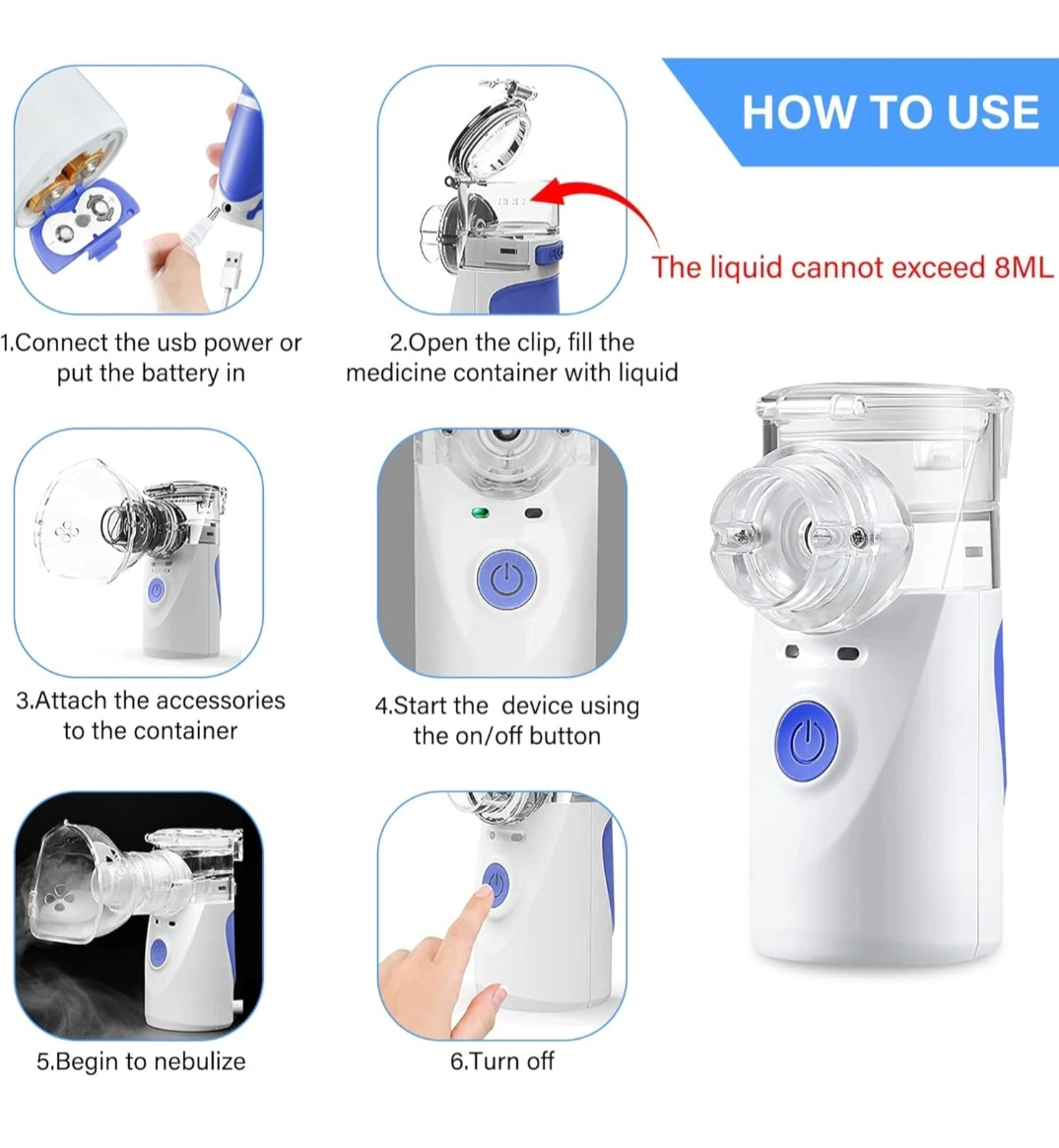 HOW TO USE

The liquid cannot exceed 8ML

1.Connect the usb power or put the battery in

2.Open the clip, fill the medicine container with liquid

3.Attach the accessories to the container

4.Start the device using the on/off button

5.Begin to nebulize

6.Turn off