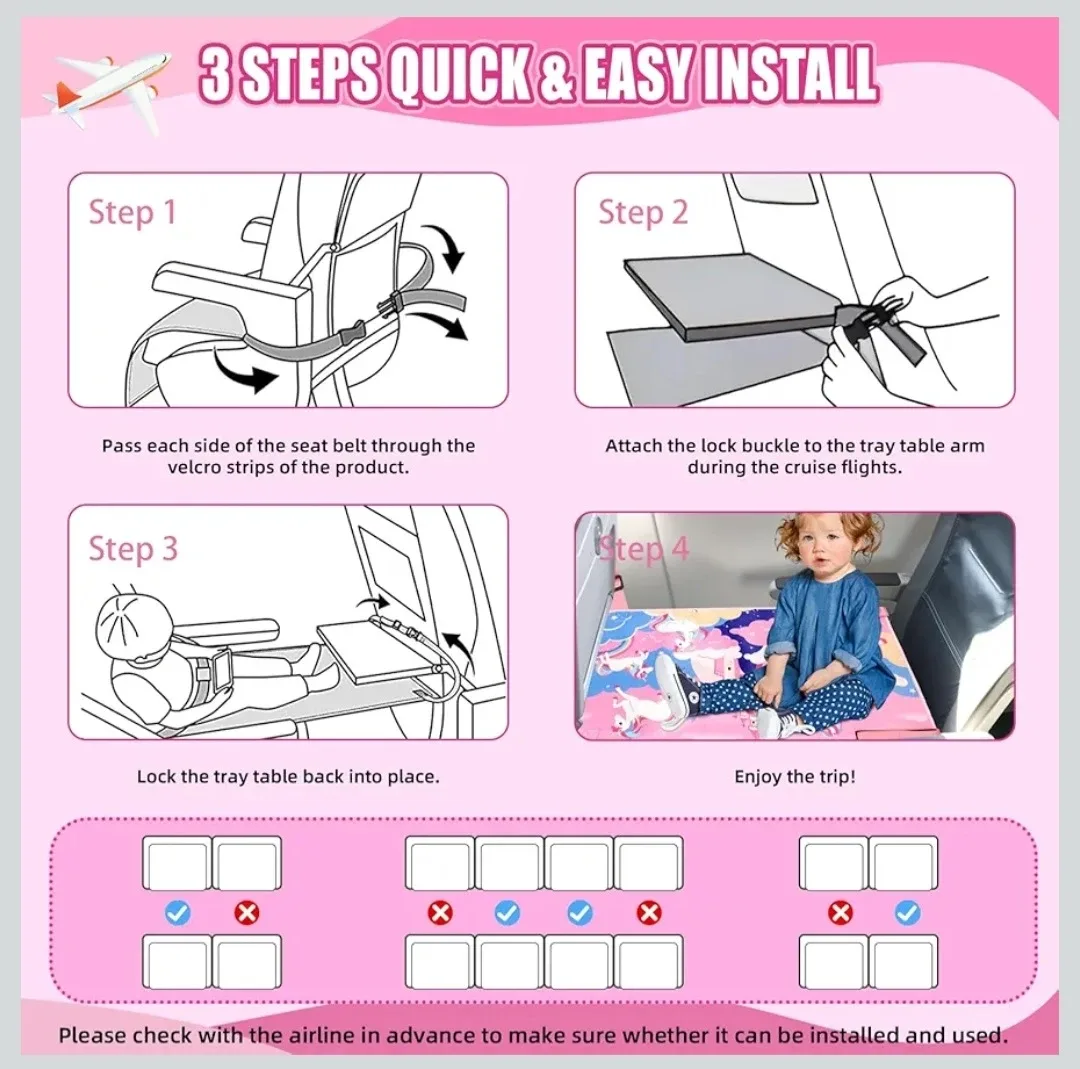 3 STEPS QUICK & EASY INSTALL

Step 1

Pass each side of the seat belt through the velcro strips of the product.

Step 2

Attach the lock buckle to the tray table arm during the cruise flights.

Step 3

Lock the tray table back into place.

Step 4

Enjoy the trip!

Please check with the airline in advance to make sure whether it can be installed and used.