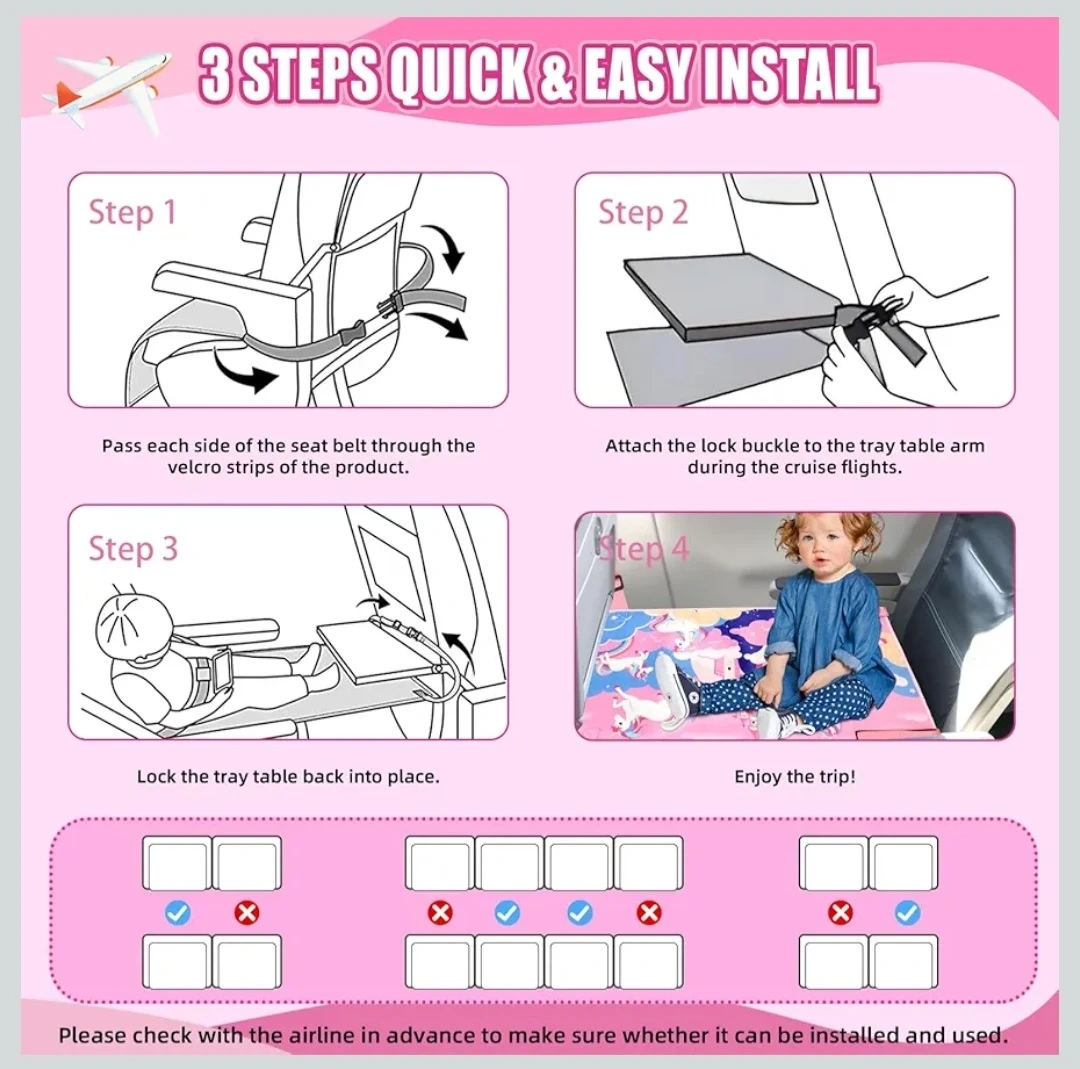 3 STEPS QUICK & EASY INSTALL

Step 1

Pass each side of the seat belt through the velcro strips of the product.

Step 2

Attach the lock buckle to the tray table arm during the cruise flights.

Step 3

Lock the tray table back into place.

Step 4

Enjoy the trip!

Please check with the airline in advance to make sure whether it can be installed and used.