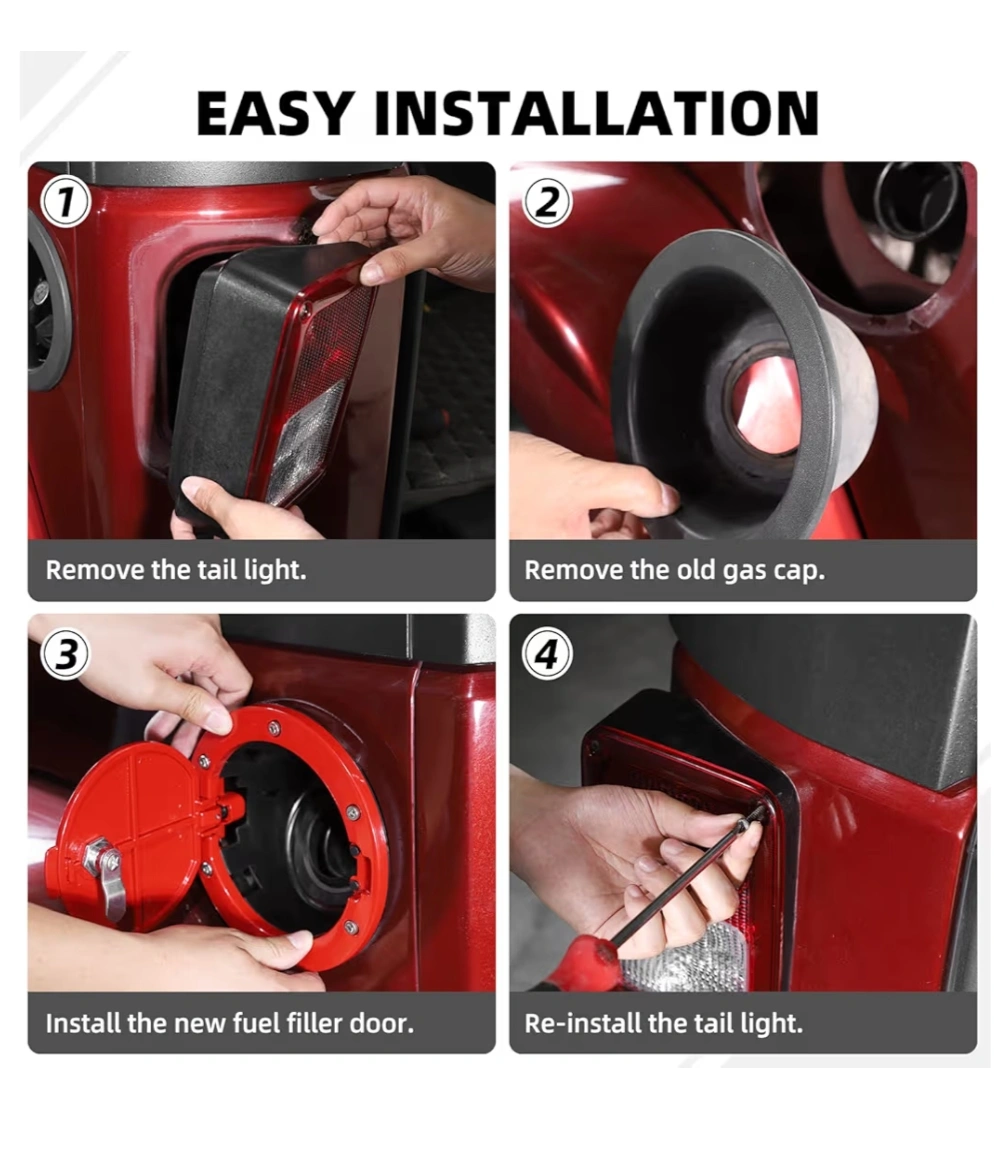 EASY INSTALLATION

1
Remove the tail light.

2
Remove the old gas cap.

3
Install the new fuel filler door.

4
Re-install the tail light.