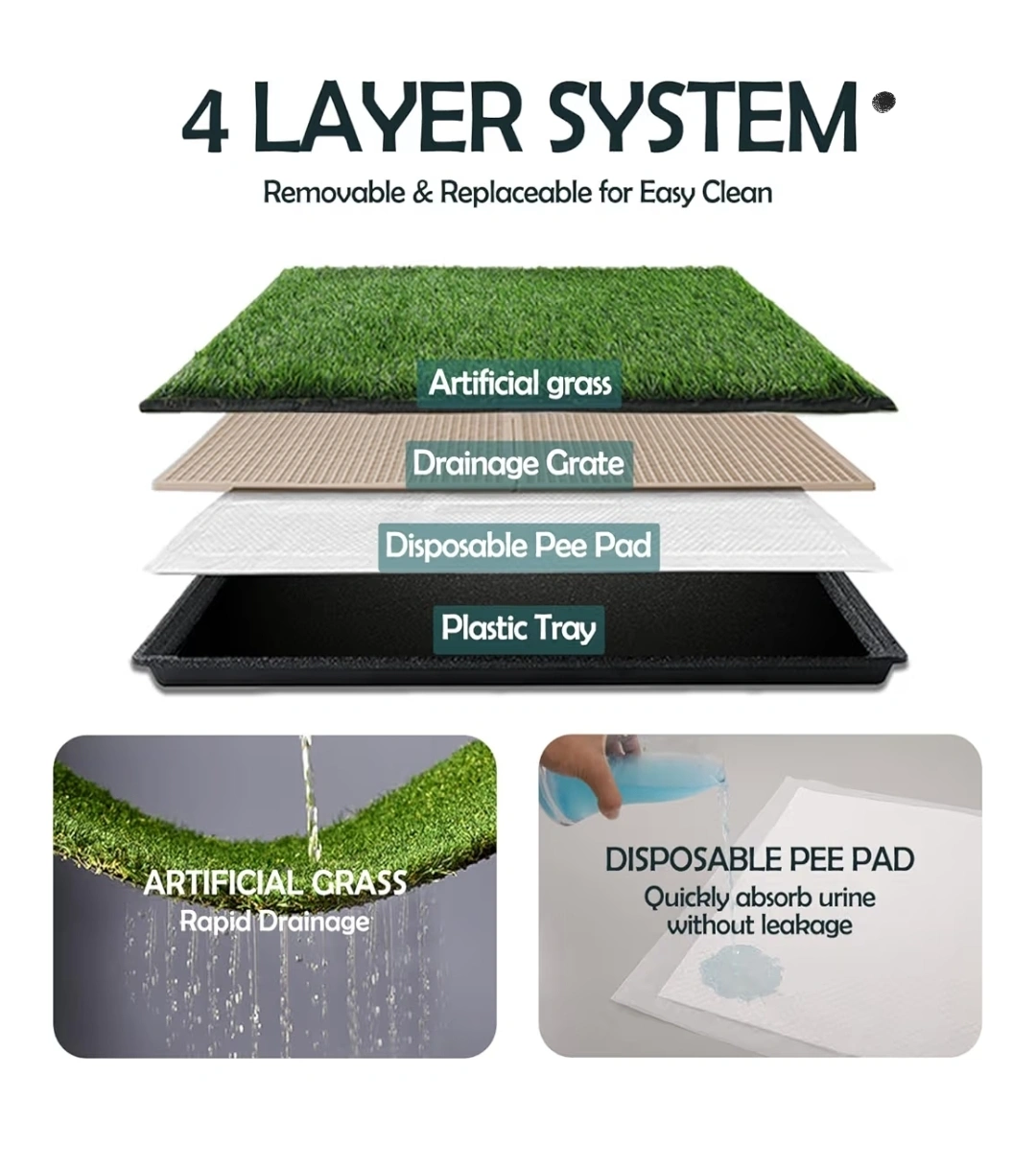 4 LAYER SYSTEM

Removable & Replaceable for Easy Clean

Artificial grass

Drainage Grate

Disposable Pee Pad

Plastic Tray

ARTIFICIAL GRASS
Rapid Drainage

DISPOSABLE PEE PAD
Quickly absorb urine without leakage