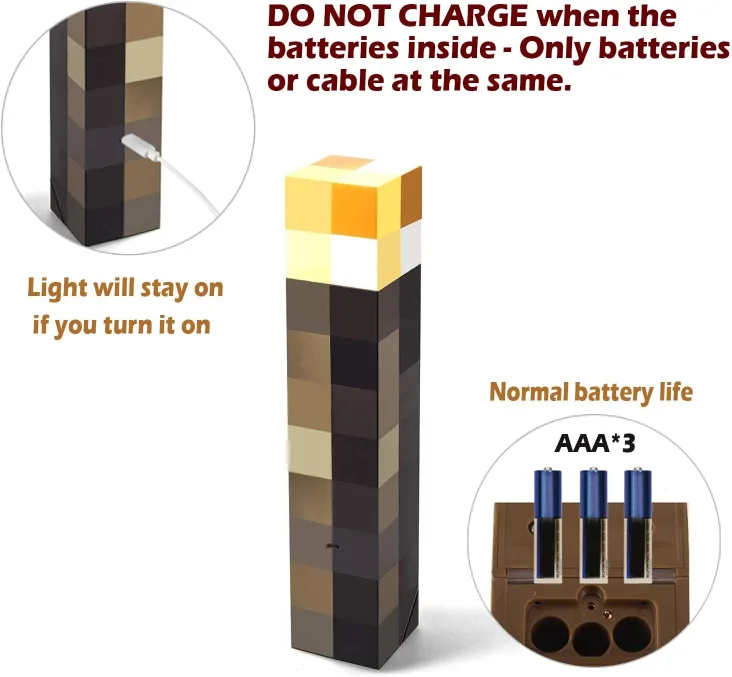 DO NOT CHARGE when the batteries inside - Only batteries or cable at the same.

Light will stay on if you turn it on

Normal battery life

AAA*3