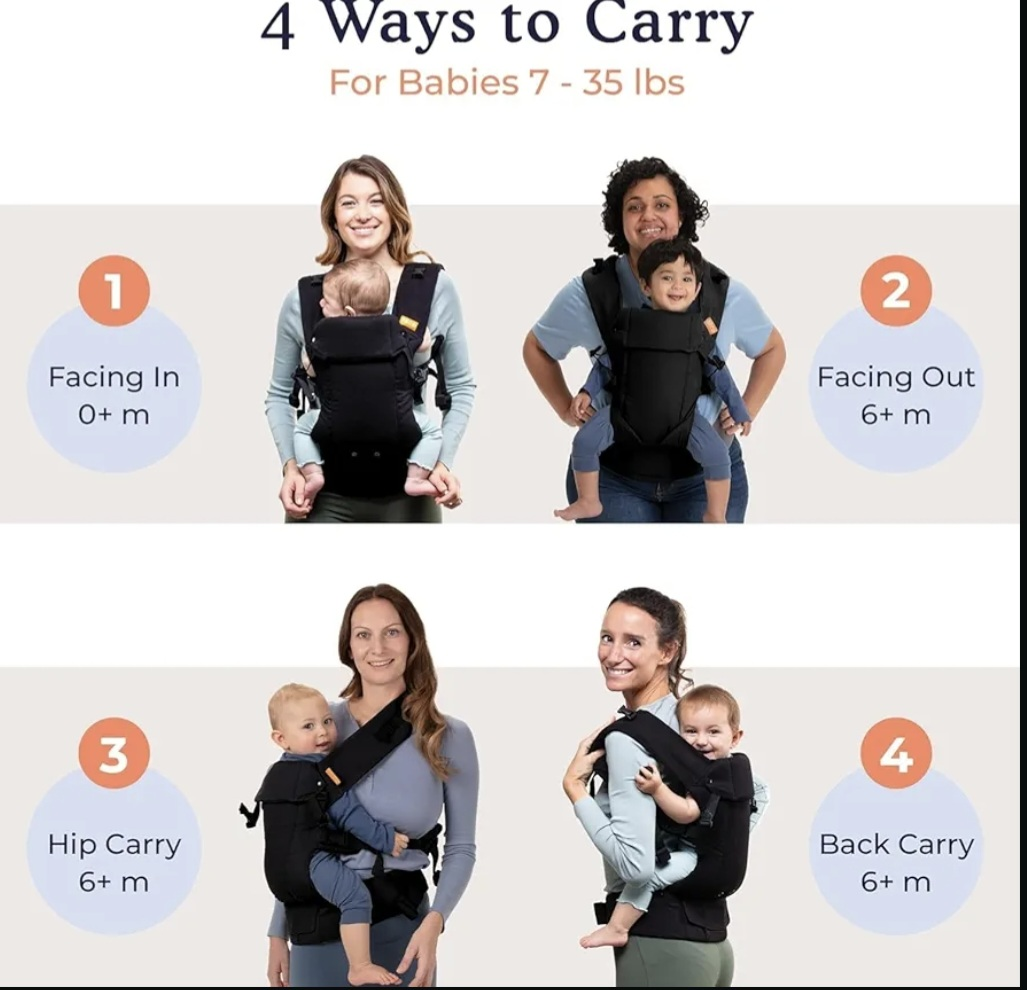 4 Ways to Carry

For Babies 7 - 35 lbs

1
Facing In
0+ m

2
Facing Out
6+ m

3
Hip Carry
6+ m

4
Back Carry
6+ m