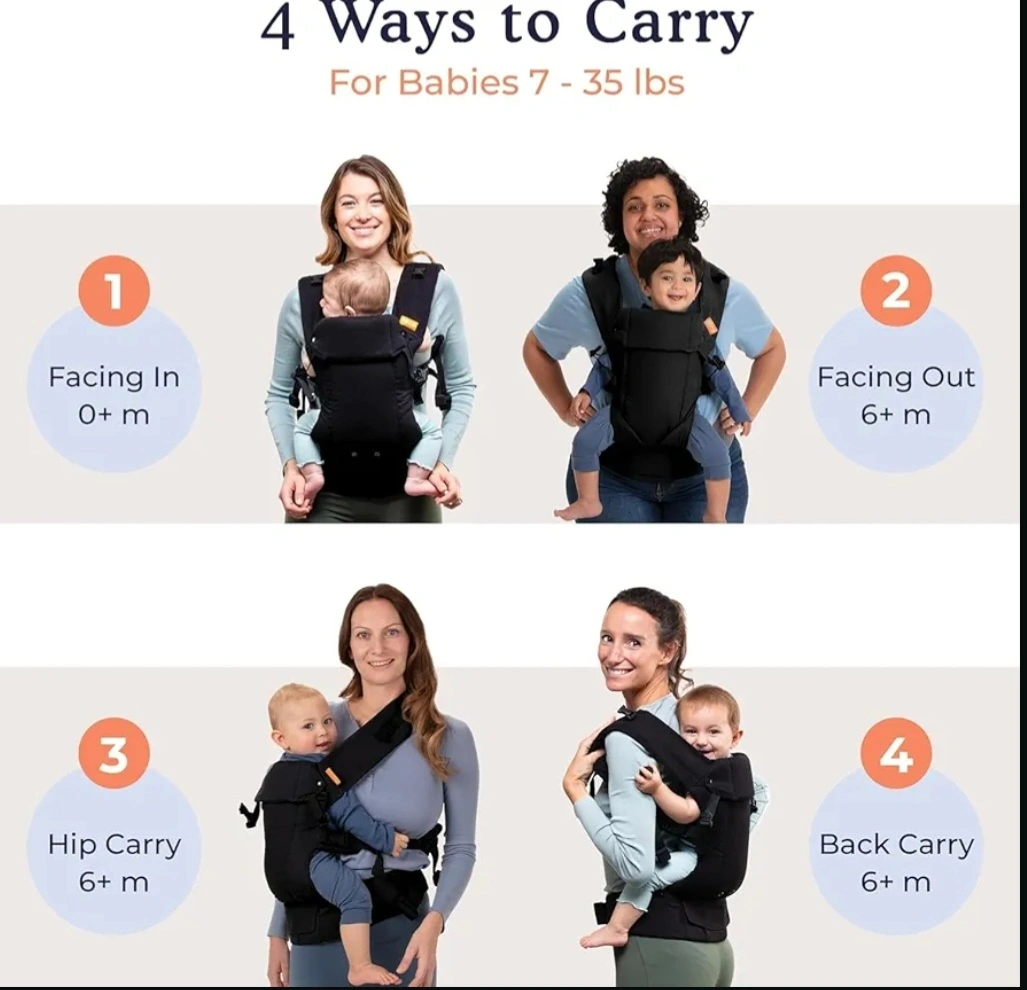 4 Ways to Carry

For Babies 7 - 35 lbs

1
Facing In
0+ m

2
Facing Out
6+ m

3
Hip Carry
6+ m

4
Back Carry
6+ m