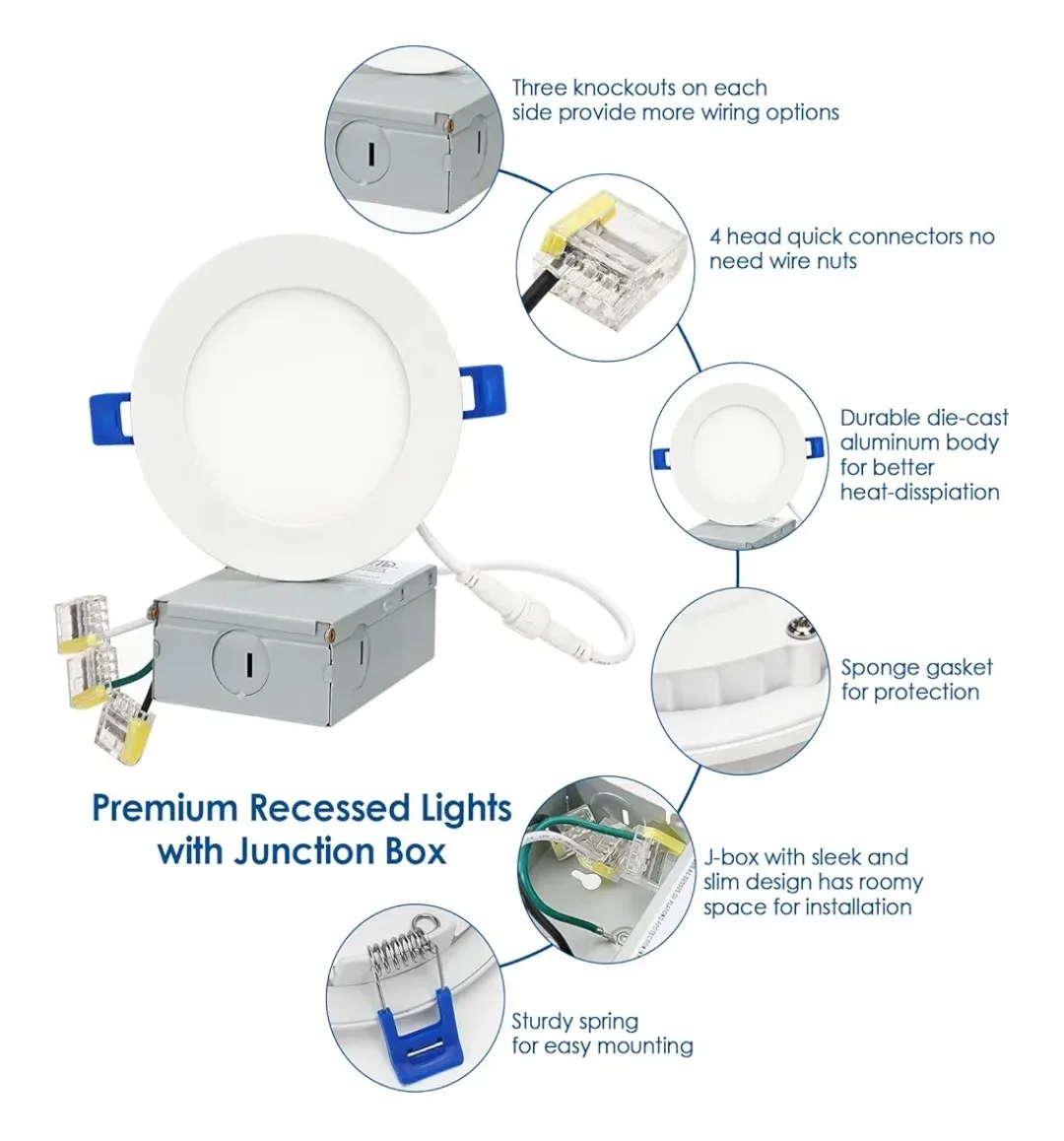 Three knockouts on each side provide more wiring options

4 head quick connectors no need wire nuts

Durable die-cast aluminum body for better heat-disspiation

Sponge gasket for protection

Premium Recessed Lights with Junction Box

J-box with sleek and slim design has roomy space for installation

Sturdy spring for easy mounting