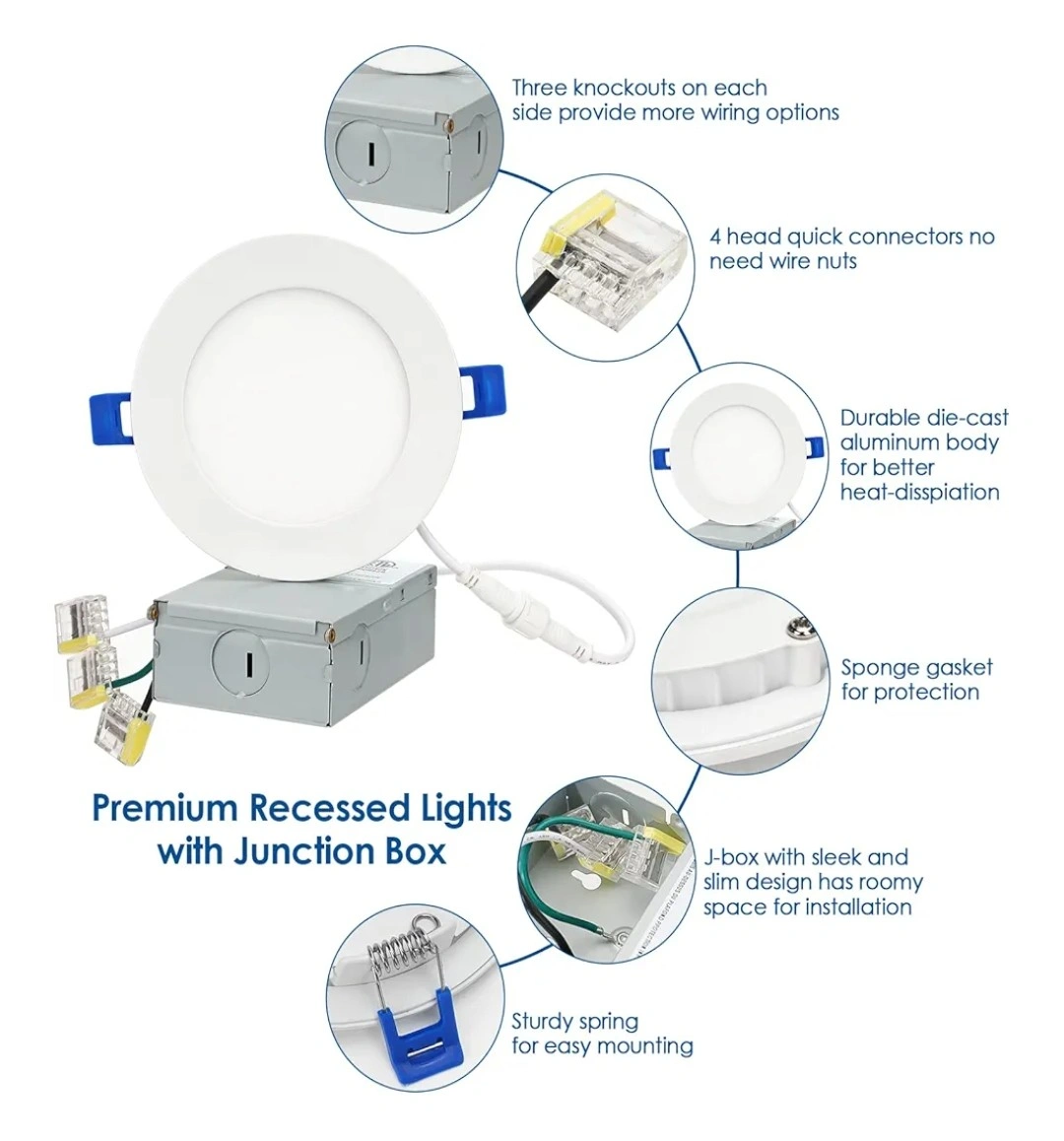 Three knockouts on each side provide more wiring options

4 head quick connectors no need wire nuts

Durable die-cast aluminum body for better heat-disspiation

Sponge gasket for protection

Premium Recessed Lights with Junction Box

J-box with sleek and slim design has roomy space for installation

Sturdy spring for easy mounting