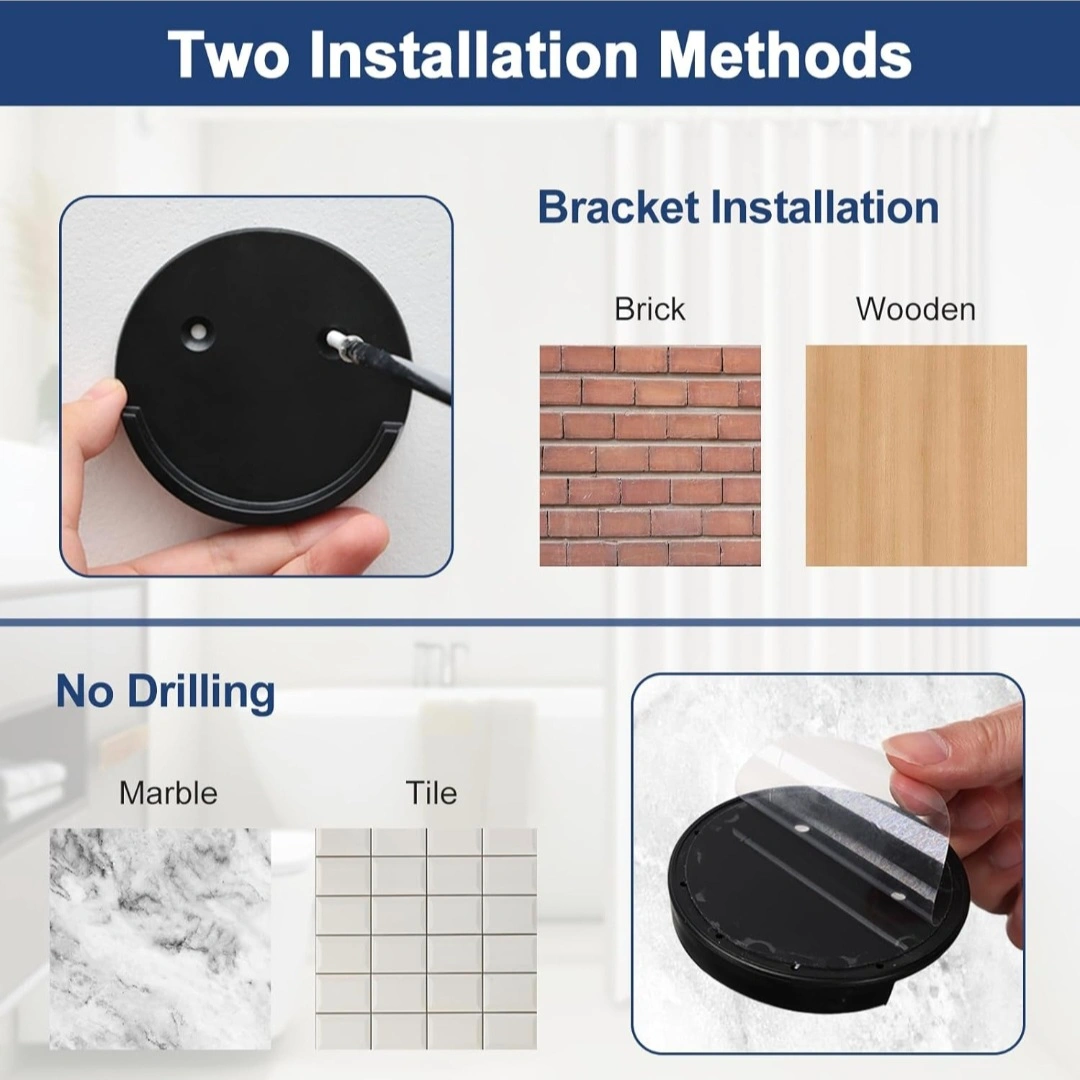 Two Installation Methods

Bracket Installation

Brick

Wooden

No Drilling

Marble

Tile