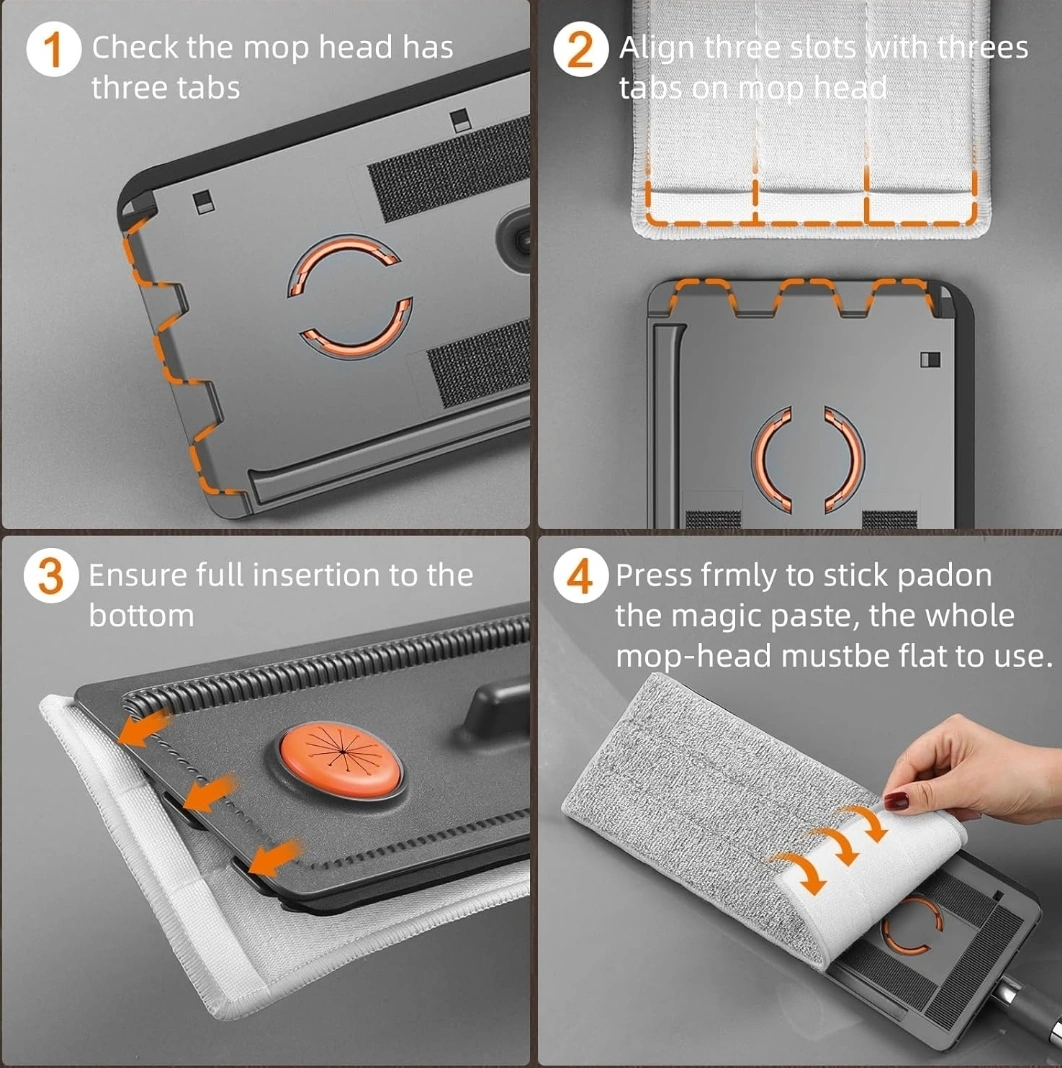 1 Check the mop head has three tabs

2 Align three slots with threes tabs on mop head

3 Ensure full insertion to the bottom

4 Press frmly to stick padon the magic paste, the whole mop-head mustbe flat to use.