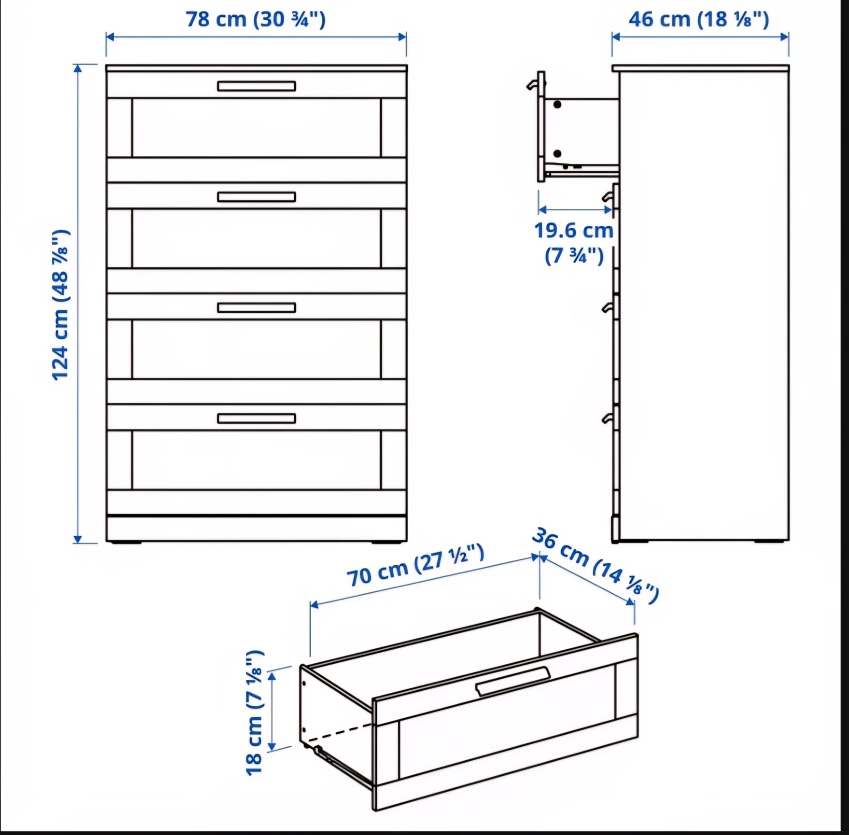 78 cm (30 ¾")

46 cm (18 ⅛")

124 cm (48 ⅞")

19.6 cm (7 ¾")

70 cm (27 ½")

36 cm (14 ⅛")

18 cm (7 ⅛")