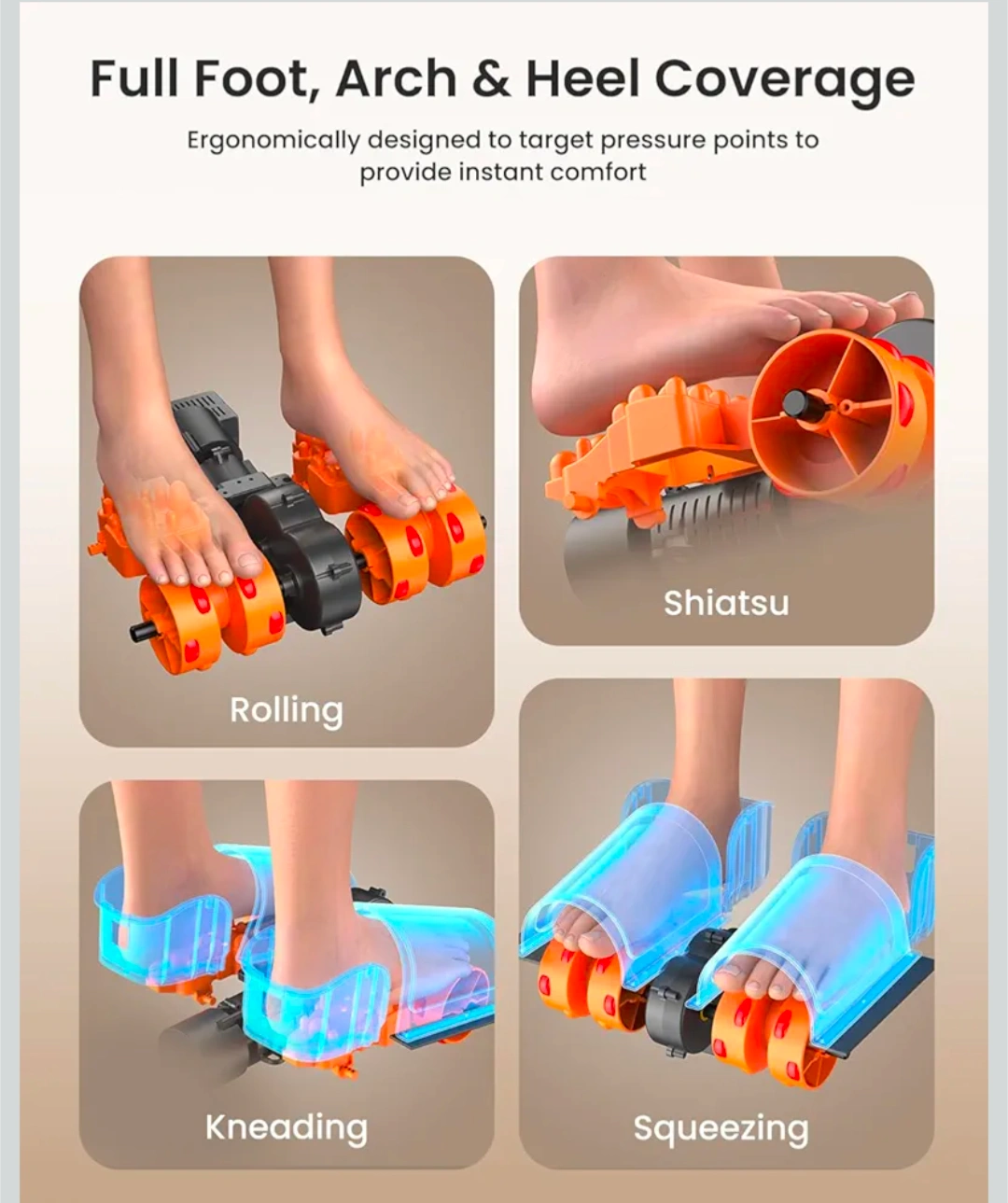 Full Foot, Arch & Heel Coverage

Ergonomically designed to target pressure points to provide instant comfort

Rolling

Shiatsu

Kneading

Squeezing